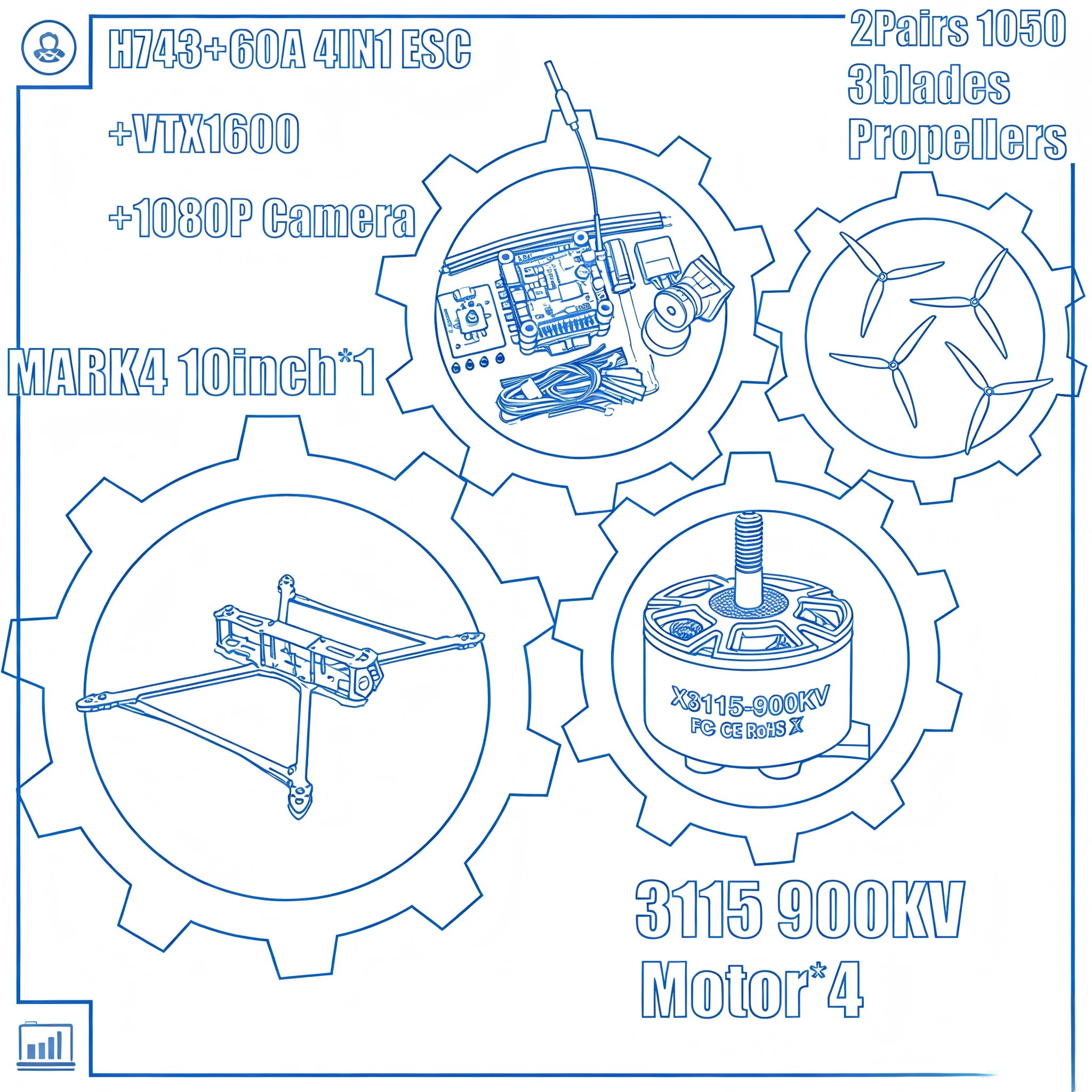 H743+60A 4IN1 ESC

+VTX1600

+1080P Camera

2Pairs 1050
3blades
Propellers

MARK4 10inch*1

X3115-900KV
FC CE RoHS

3115 900KV
Motor*4