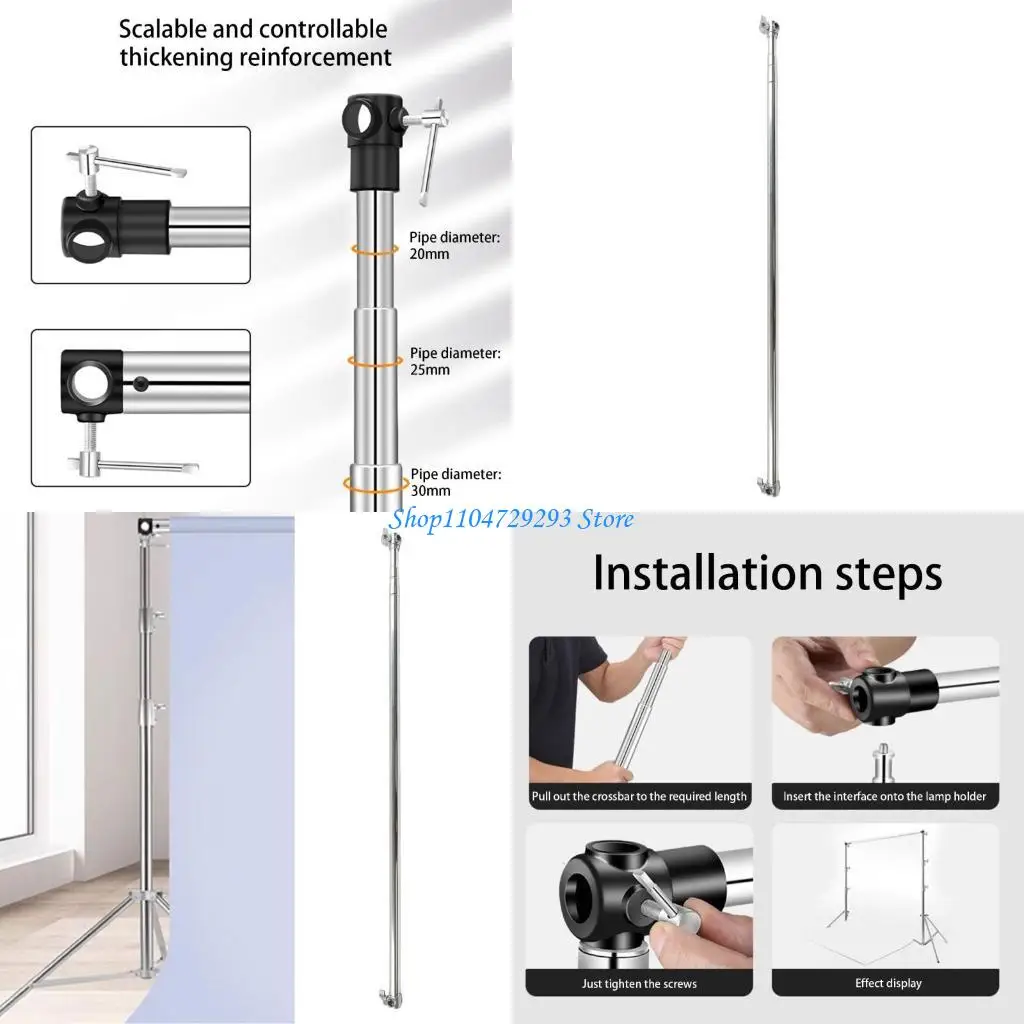 Scalable and controllable thickening reinforcement

Pipe diameter: 20mm

Pipe diameter: 25mm

Pipe diameter: 30mm

Shop1104729293 Store

Installation steps

Pull out the crossbar to the required length

Insert the interface onto the lamp holder

Just tighten the screws

Effect display