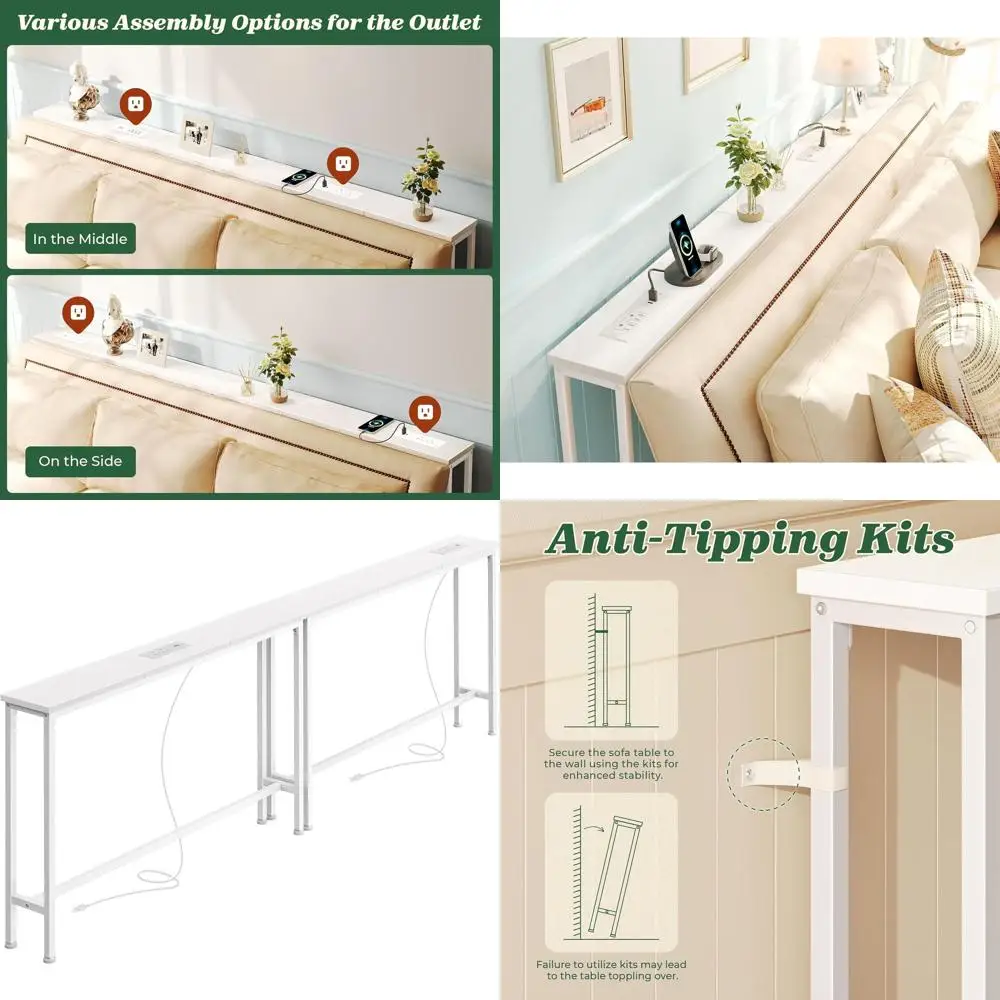 Various Assembly Options for the Outlet

In the Middle

On the Side

Anti-Tipping Kits

Secure the sofa table to the wall using the kits for enhanced stability.

Failure to utilize kits may lead to the table toppling over.