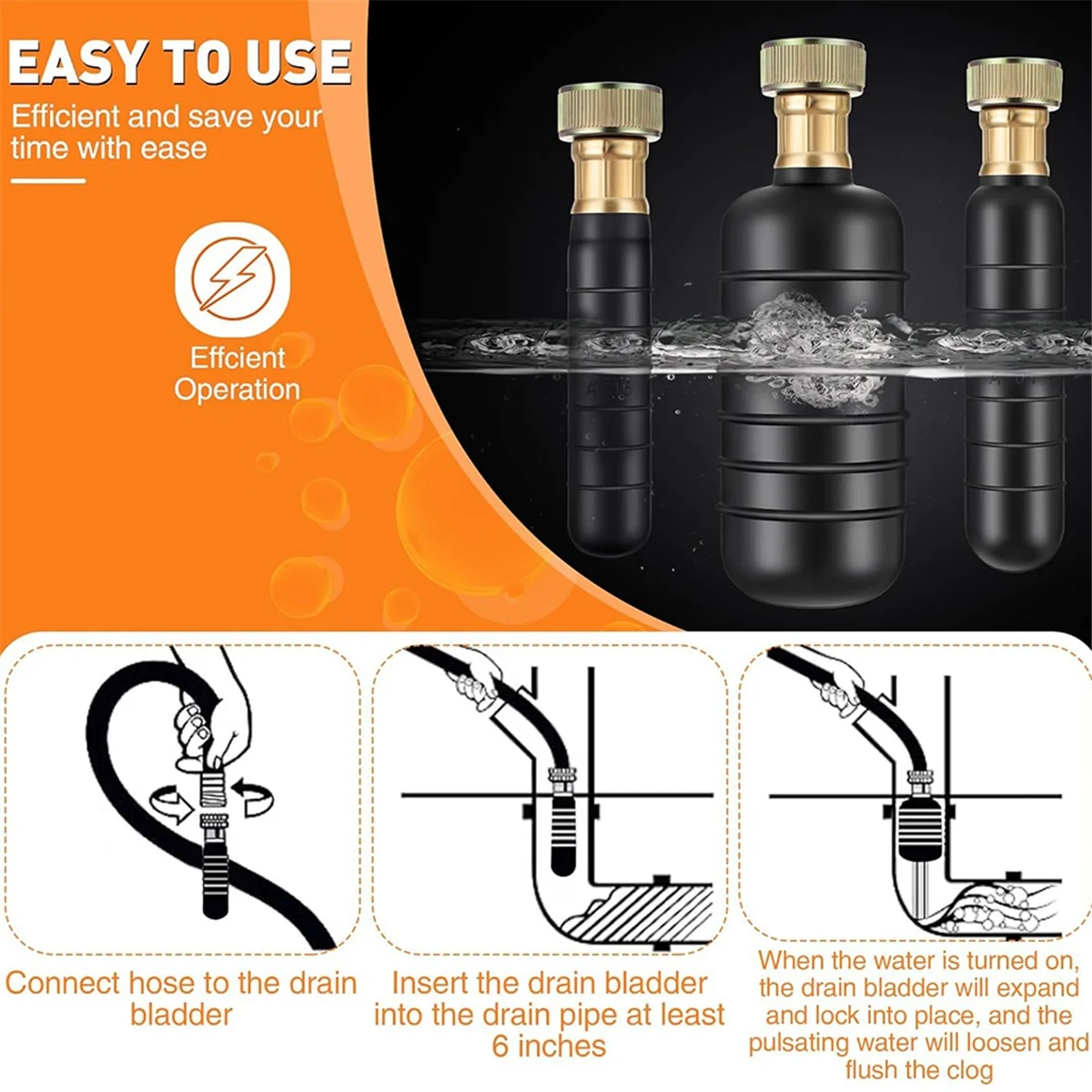 EASY TO USE

Efficient and save your time with ease

Effcient Operation

Connect hose to the drain bladder

Insert the drain bladder into the drain pipe at least 6 inches

When the water is turned on, the drain bladder will expand and lock into place, and the pulsating water will loosen and flush the clog