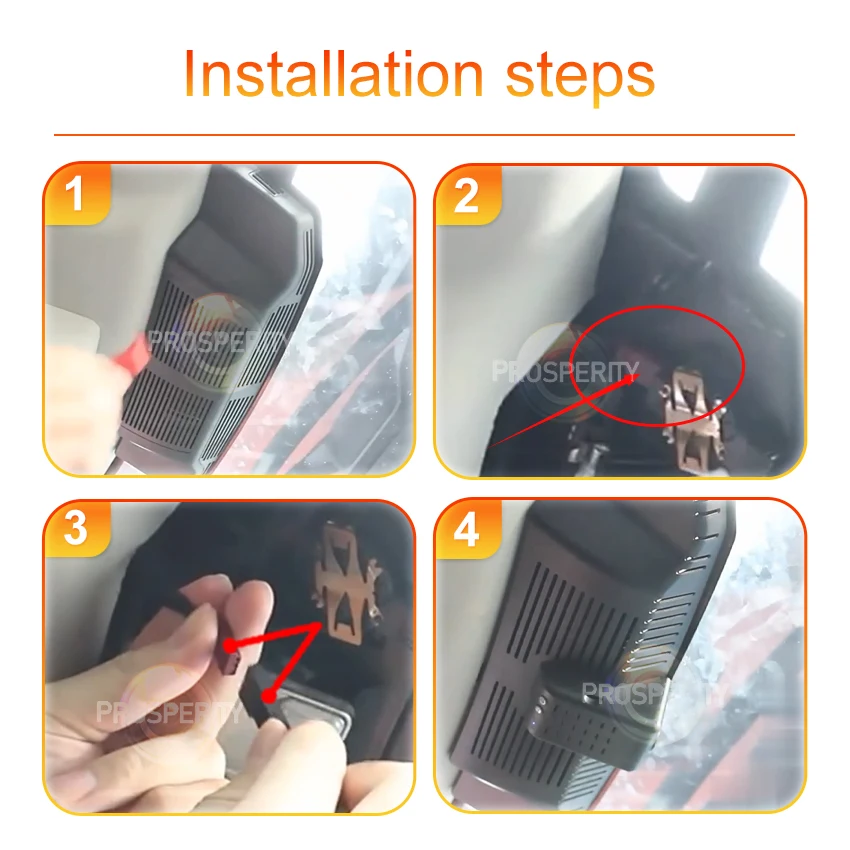 Installation steps

1

PROSPERITY

2

PROSPERITY

3

PROSPERITY

4

PROSPERITY