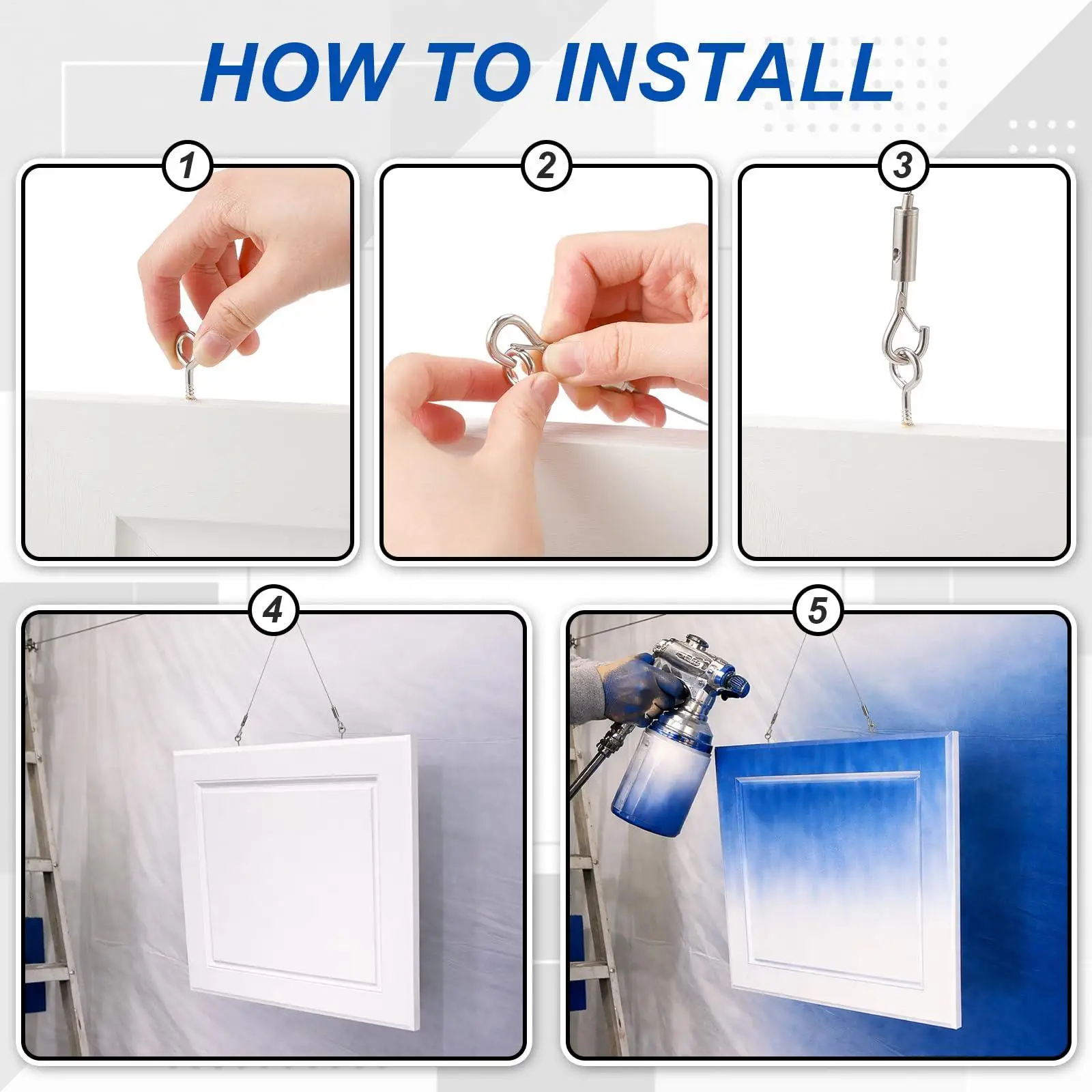 HOW TO INSTALL

1

2

3

4

5