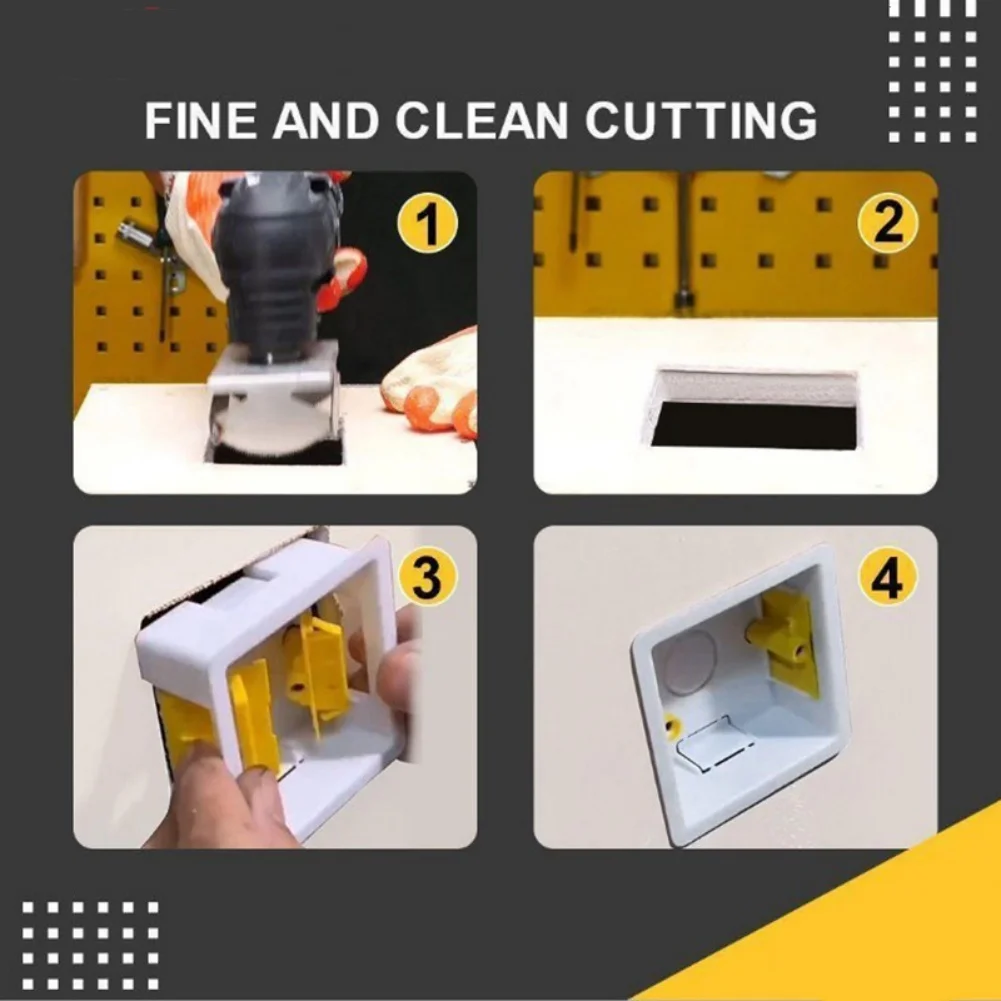 FINE AND CLEAN CUTTING

1

2

3

4