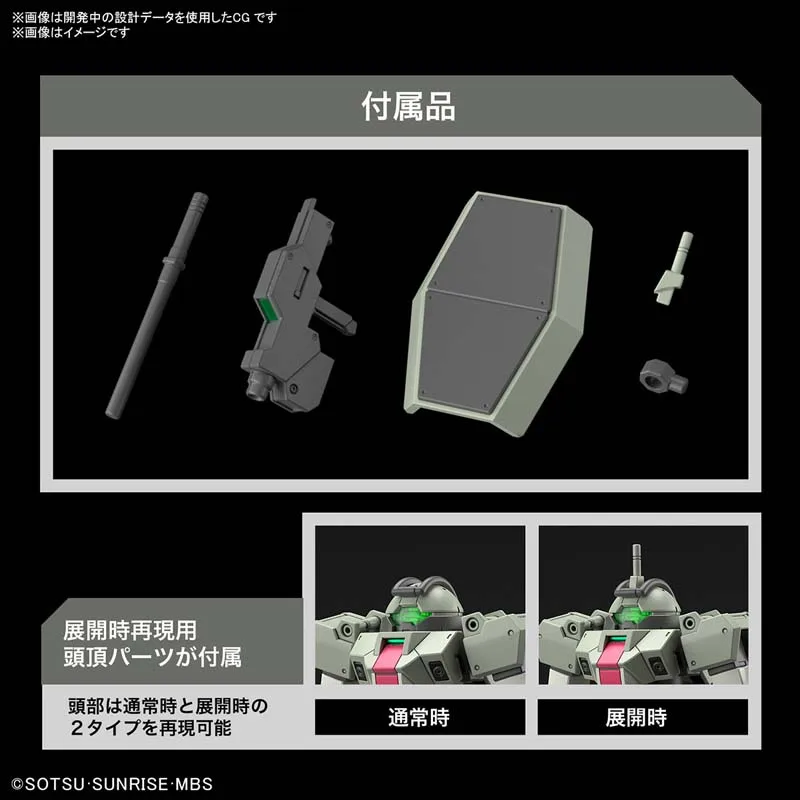 ※画像は開発中の設計データを使用したCG です
※画像はイメージです

付属品

展開時再現用
頭頂パーツが付属

頭部は通常時と展開時の
２タイプを再現可能

通常時

展開時

©SOTSU·SUNRISE·MBS