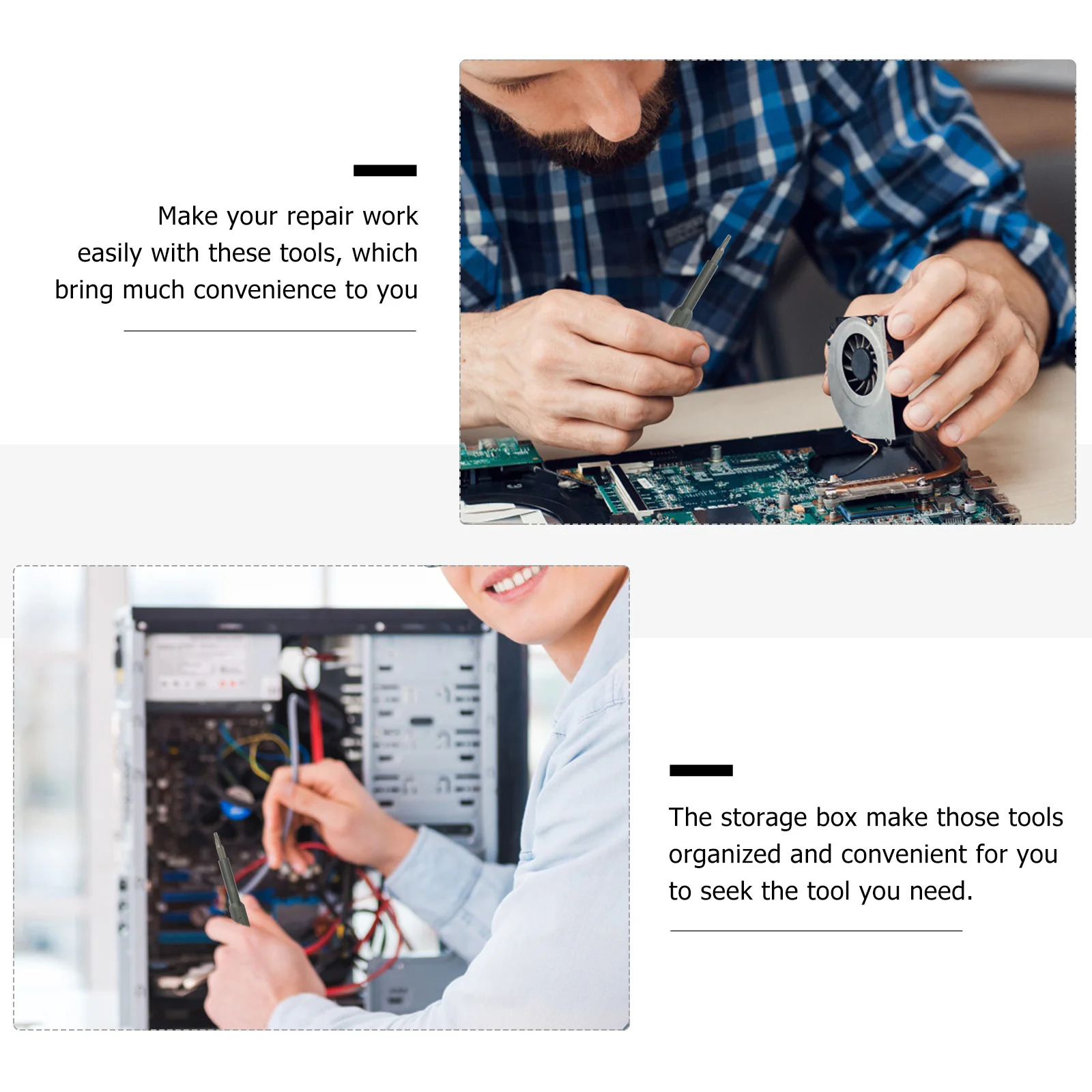 Make your repair work easily with these tools, which bring much convenience to you

The storage box make those tools organized and convenient for you to seek the tool you need.