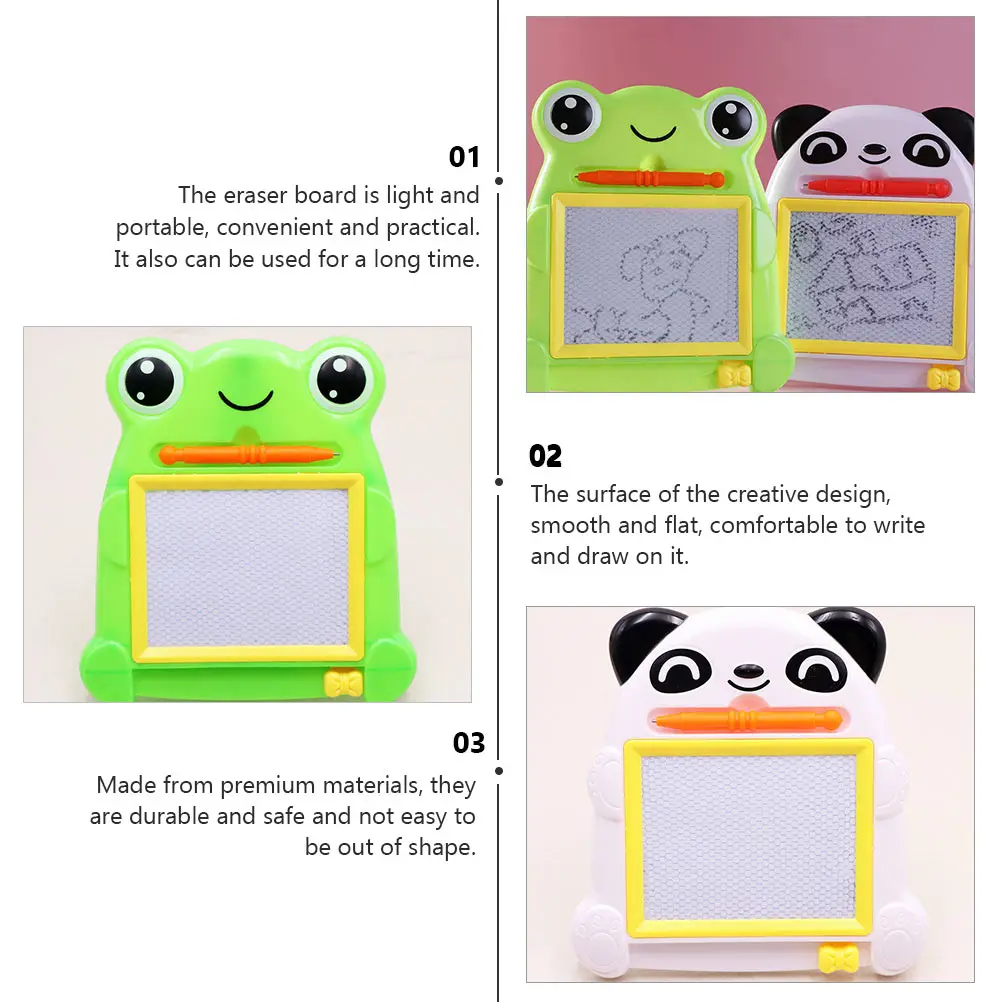 01

The eraser board is light and portable, convenient and practical. It also can be used for a long time.

02

The surface of the creative design, smooth and flat, comfortable to write and draw on it.

03

Made from premium materials, they are durable and safe and not easy to be out of shape.