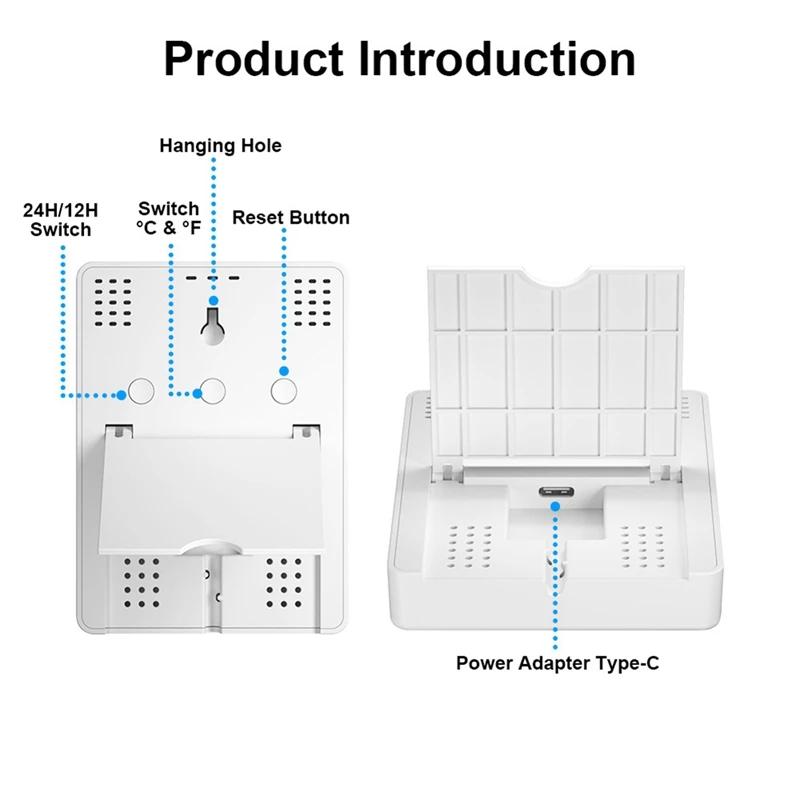 Product Introduction

Hanging Hole

24H/12H Switch

Switch °C & °F

Reset Button

Power Adapter Type-C