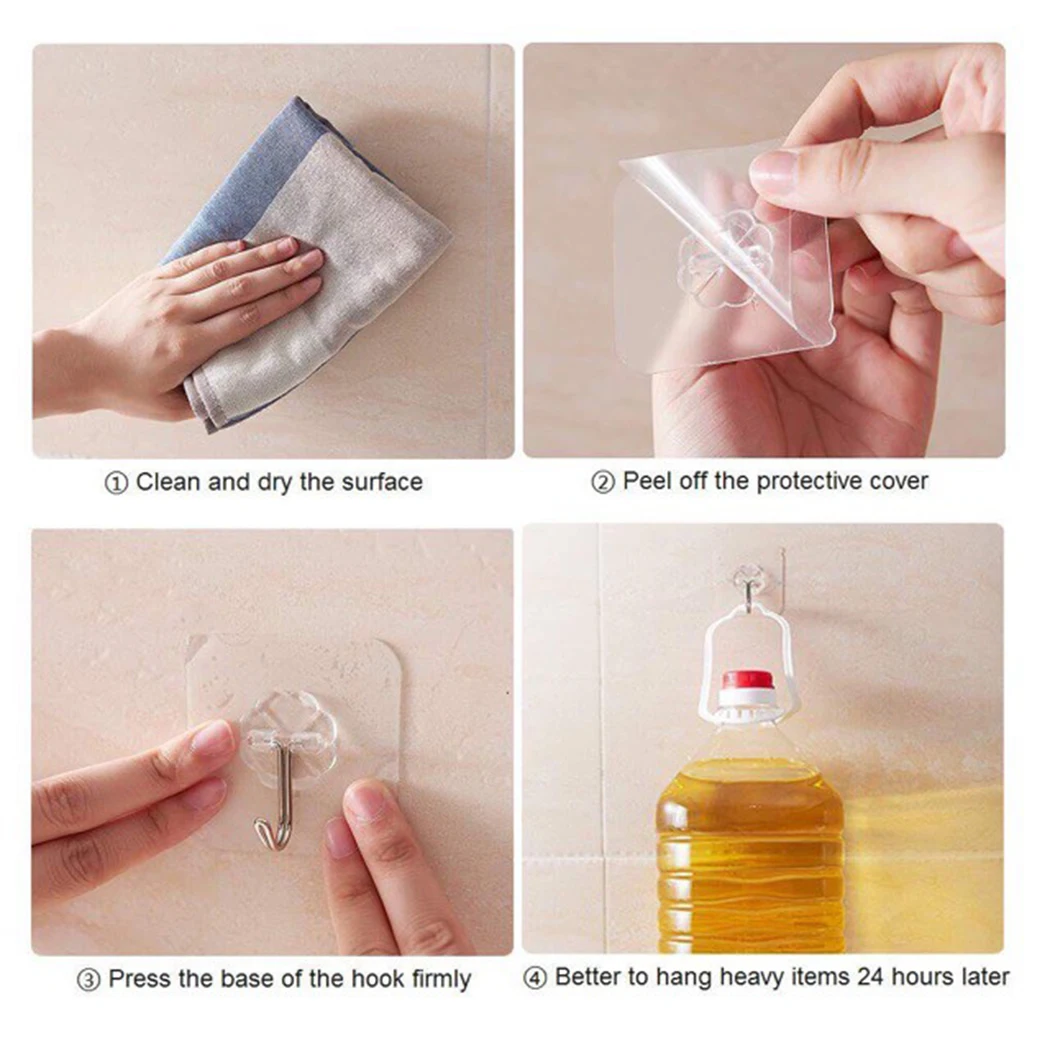 ① Clean and dry the surface

② Peel off the protective cover

③ Press the base of the hook firmly

④ Better to hang heavy items 24 hours later