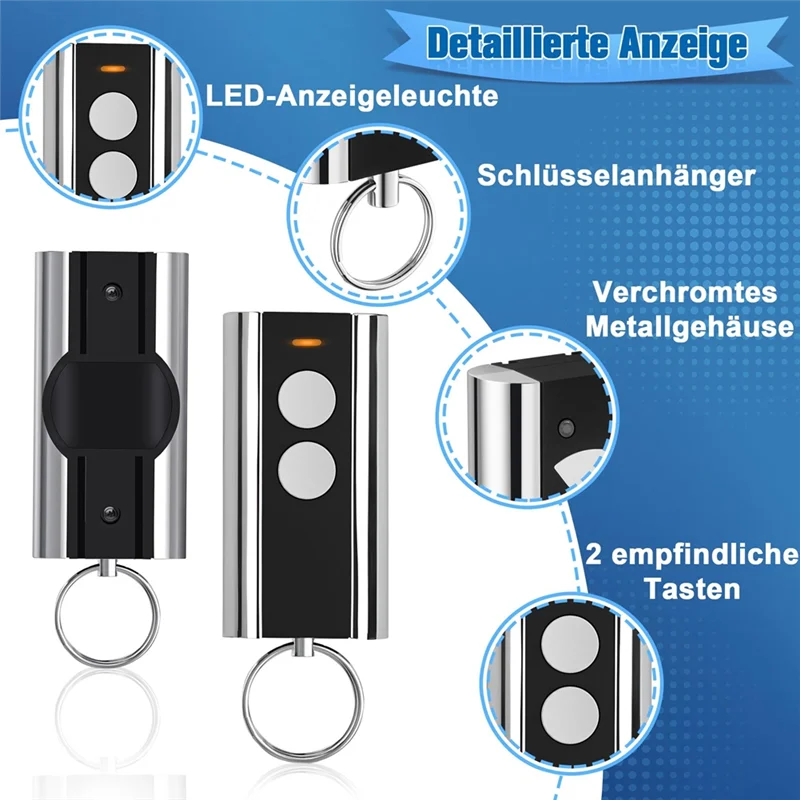 Detaillierte Anzeige

LED-Anzeigeleuchte

Schlüsselanhänger

Verchromtes Metallgehäuse

2 empfindliche Tasten