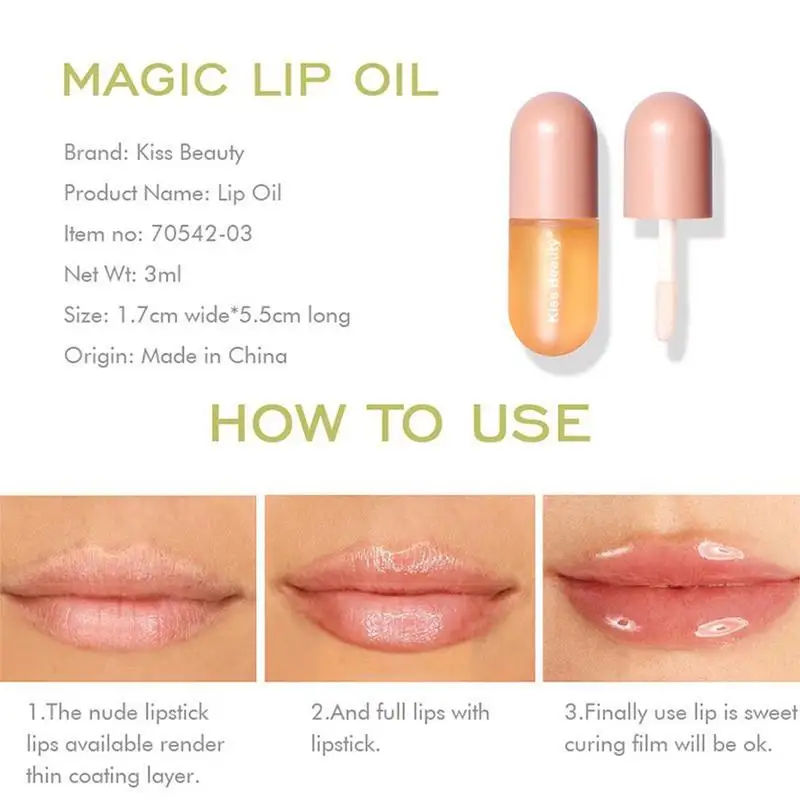 MAGIC LIP OIL

Brand: Kiss Beauty
Product Name: Lip Oil
Item no: 70542-03
Net Wt: 3ml
Size: 1.7cm wide*5.5cm long
Origin: Made in China

Kiss Beauty

HOW TO USE

1.The nude lipstick lips available render thin coating layer.

2.And full lips with lipstick.

3.Finally use lip is sweet curing film will be ok.