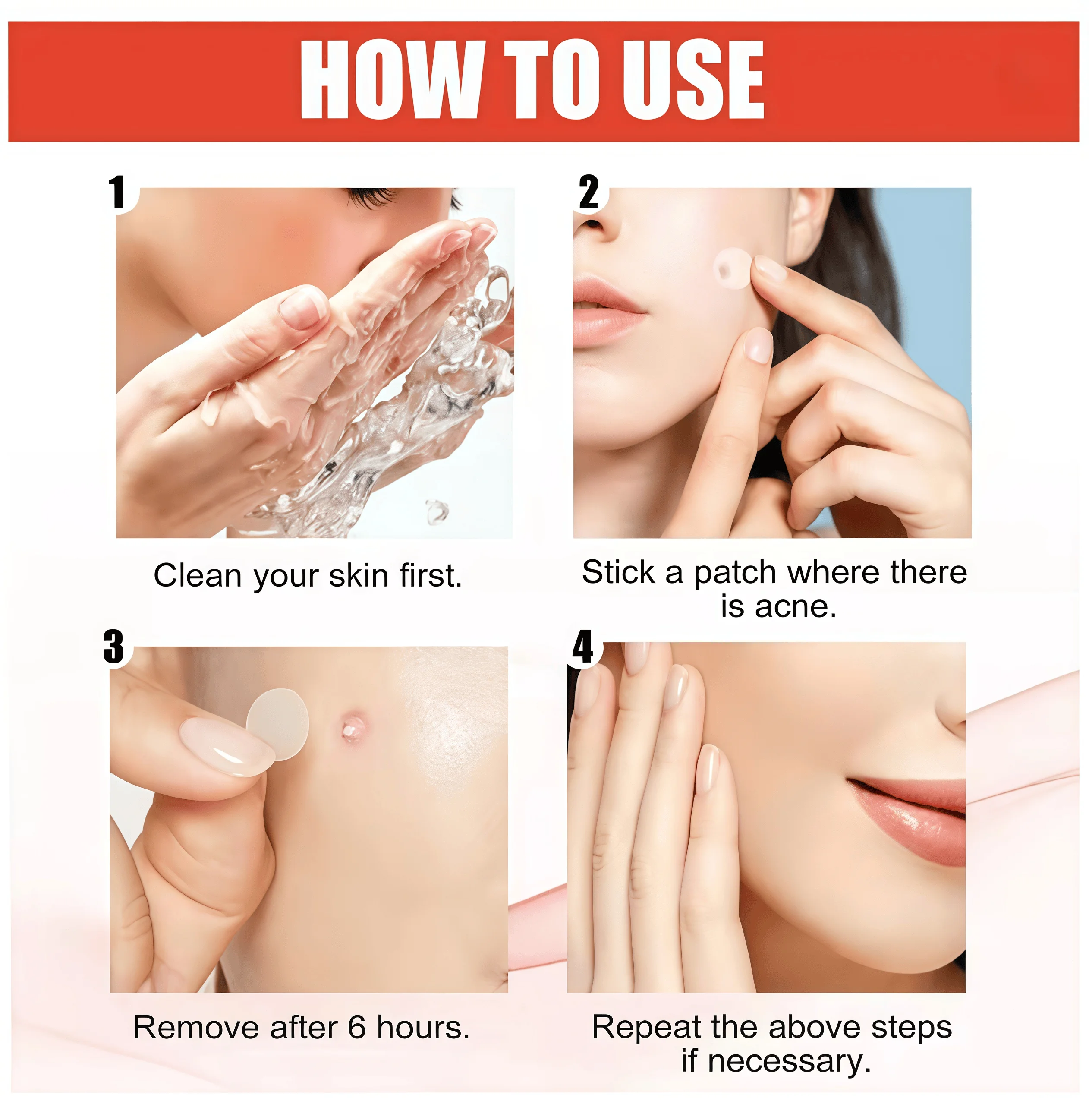 HOW TO USE

1

Clean your skin first.

2

Stick a patch where there is acne.

3

Remove after 6 hours.

4

Repeat the above steps if necessary.