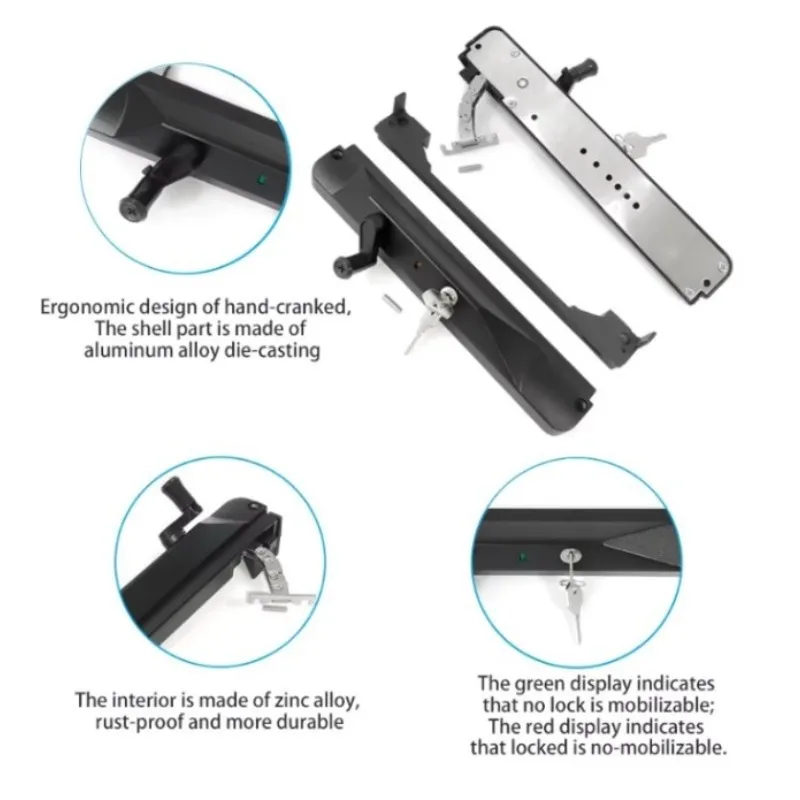 Ergonomic design of hand-cranked,
The shell part is made of
aluminum alloy die-casting

The interior is made of zinc alloy,
rust-proof and more durable

The green display indicates
that no lock is mobilizable;
The red display indicates
that locked is no-mobilizable.