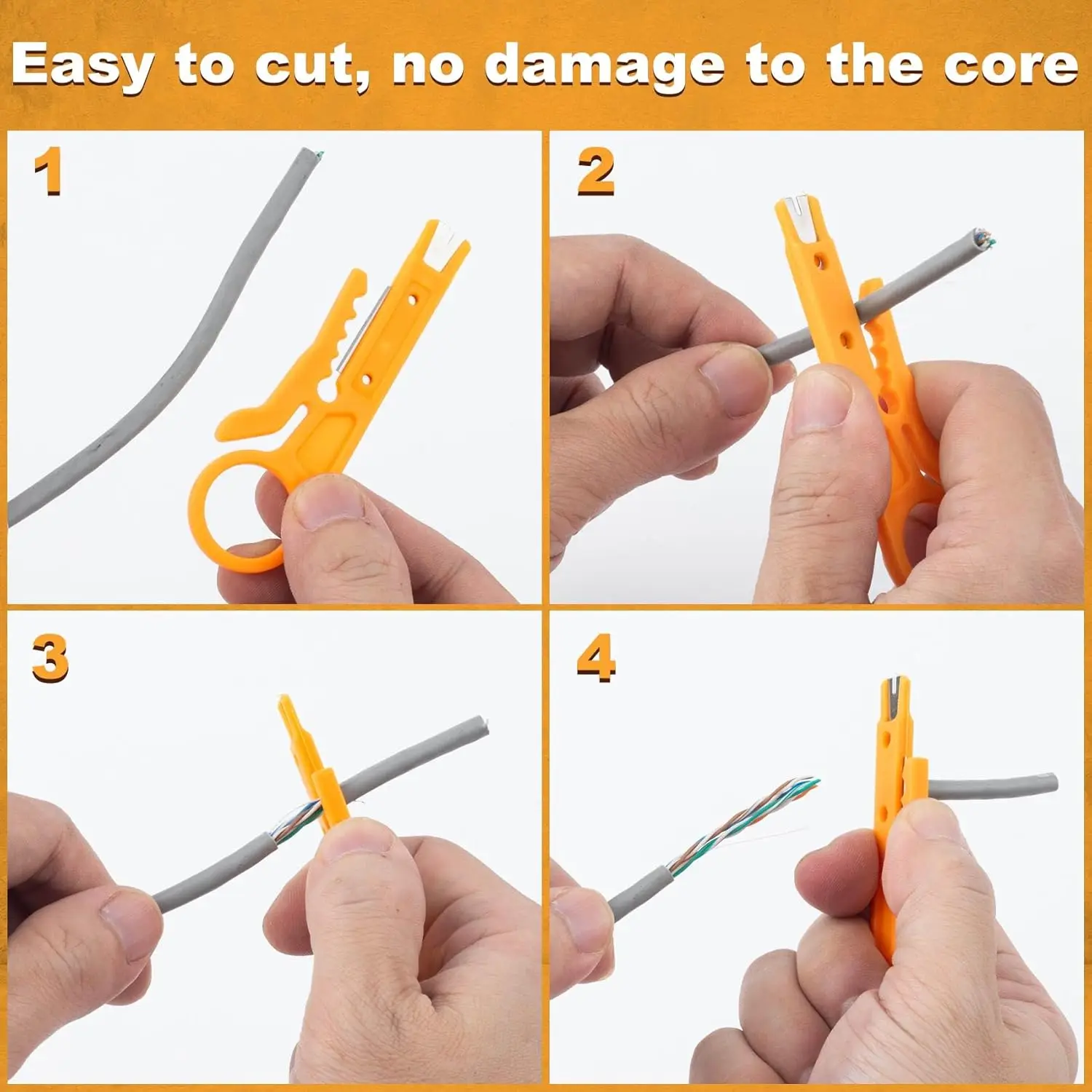 Easy to cut, no damage to the core

1

2

3

4