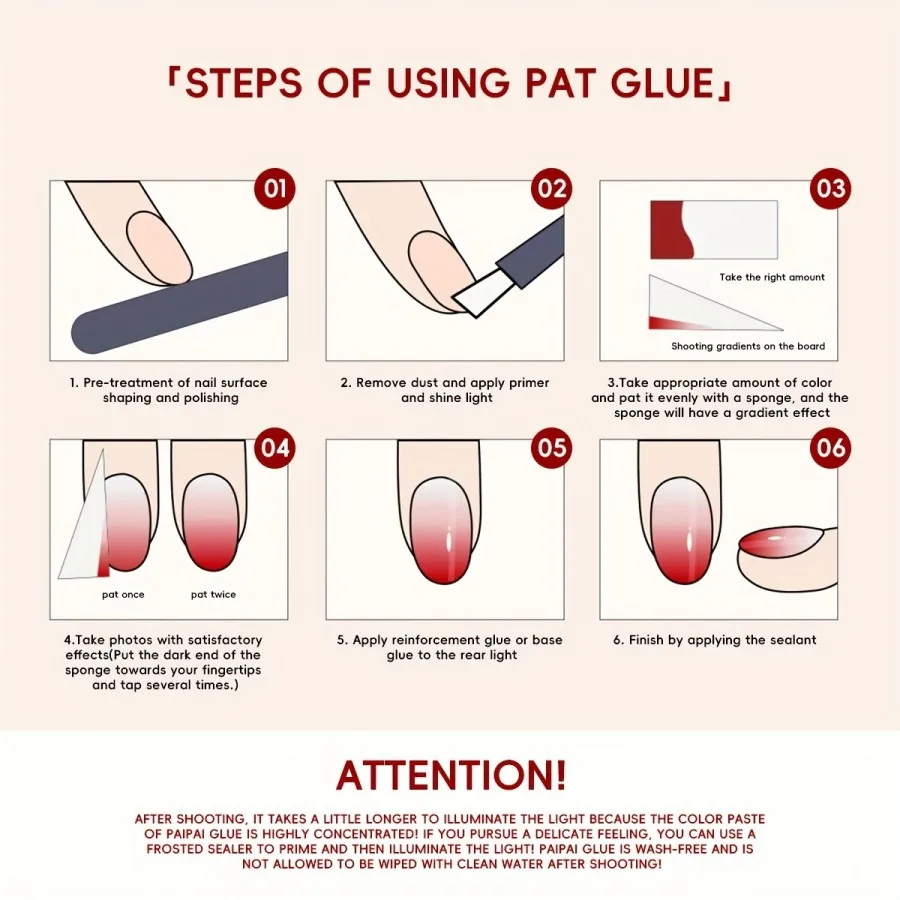 「STEPS OF USING PAT GLUE」

01

1. Pre-treatment of nail surface shaping and polishing

02

2. Remove dust and apply primer and shine light

03

Take the right amount

Shooting gradients on the board

3.Take appropriate amount of color and pat it evenly with a sponge, and the sponge will have a gradient effect

04

pat once

pat twice

4.Take photos with satisfactory effects(Put the dark end of the sponge towards your fingertips and tap several times.)

05

5. Apply reinforcement glue or base glue to the rear light

06

6. Finish by applying the sealant

ATTENTION!

AFTER SHOOTING, IT TAKES A LITTLE LONGER TO ILLUMINATE THE LIGHT BECAUSE THE COLOR PASTE OF PAIPAI GLUE IS HIGHLY CONCENTRATED! IF YOU PURSUE A DELICATE FEELING, YOU CAN USE A FROSTED SEALER TO PRIME AND THEN ILLUMINATE THE LIGHT! PAIPAI GLUE IS WASH-FREE AND IS NOT ALLOWED TO BE WIPED WITH CLEAN WATER AFTER SHOOTING!