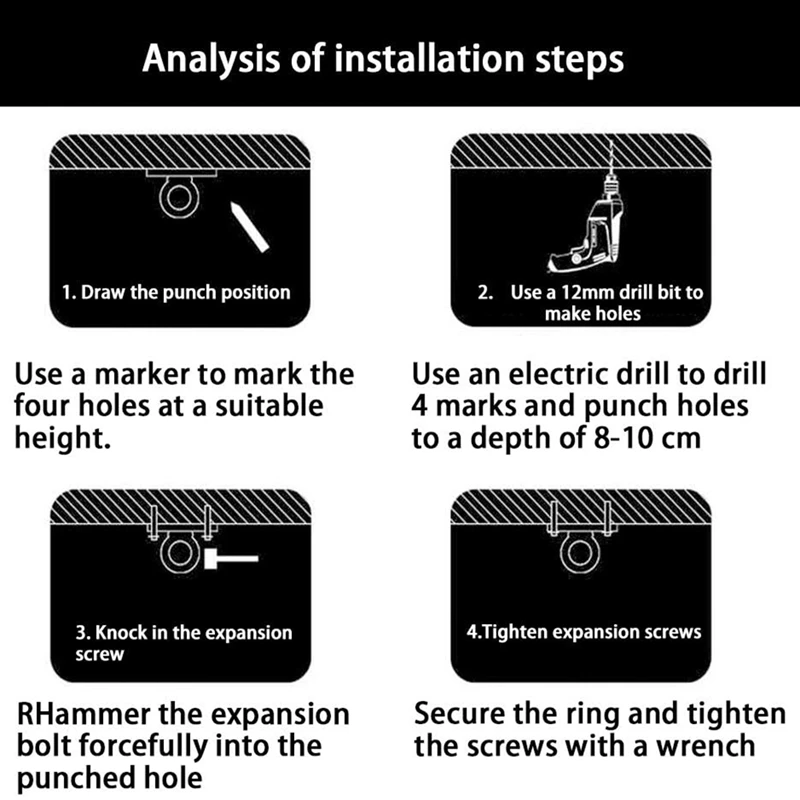 Analysis of installation steps

1. Draw the punch position

Use a marker to mark the four holes at a suitable height.

2. Use a 12mm drill bit to make holes

Use an electric drill to drill 4 marks and punch holes to a depth of 8-10 cm

3. Knock in the expansion screw

RHammer the expansion bolt forcefully into the punched hole

4.Tighten expansion screws

Secure the ring and tighten the screws with a wrench