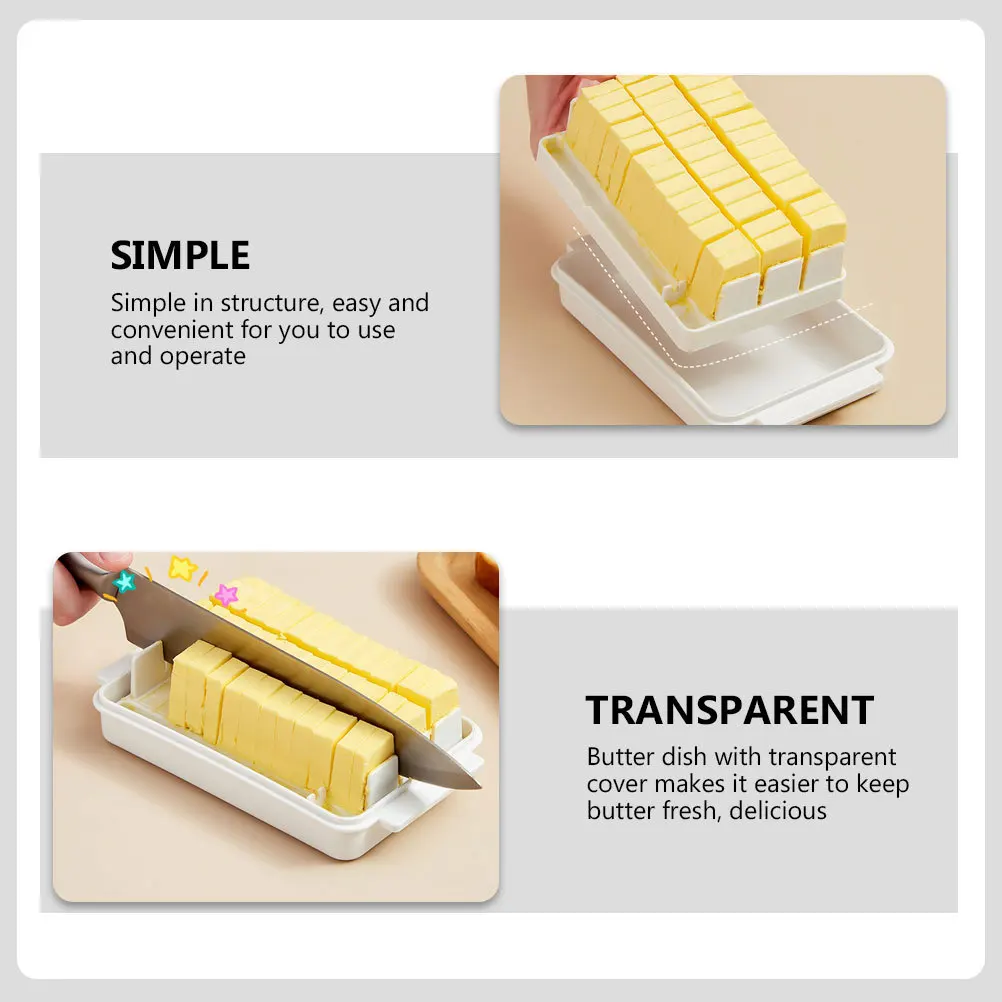 SIMPLE

Simple in structure, easy and convenient for you to use and operate

TRANSPARENT

Butter dish with transparent cover makes it easier to keep butter fresh, delicious