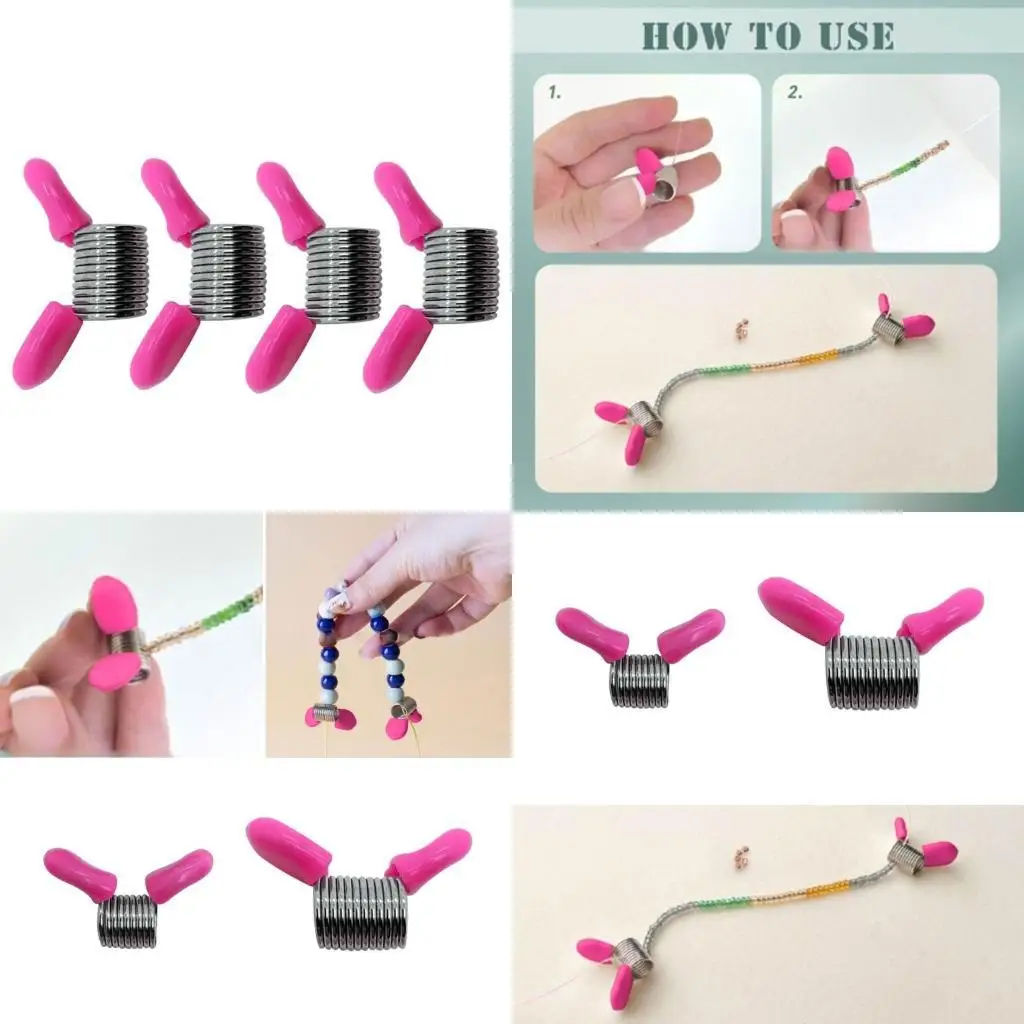 HOW TO USE

1.

2.