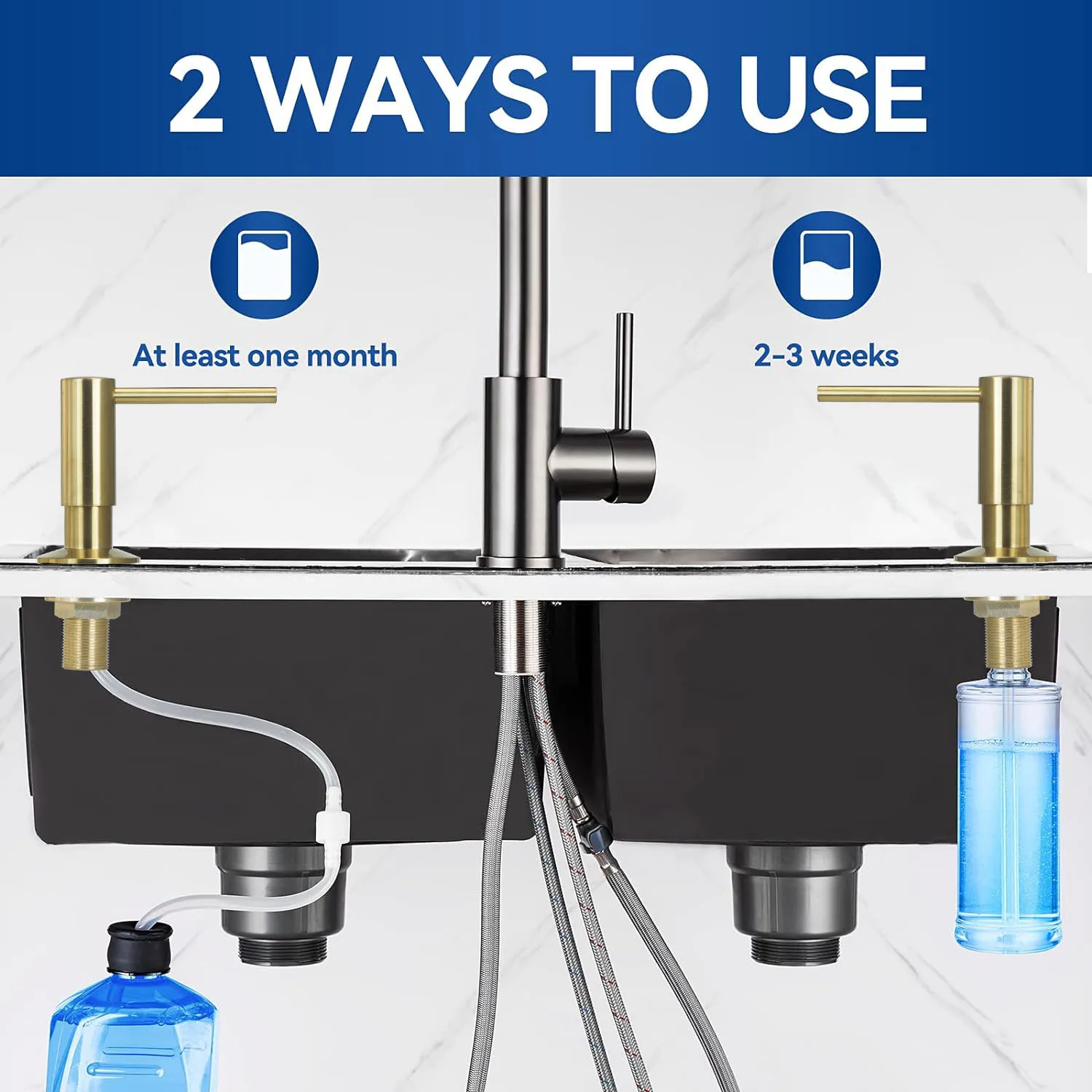 2 WAYS TO USE

At least one month

2-3 weeks