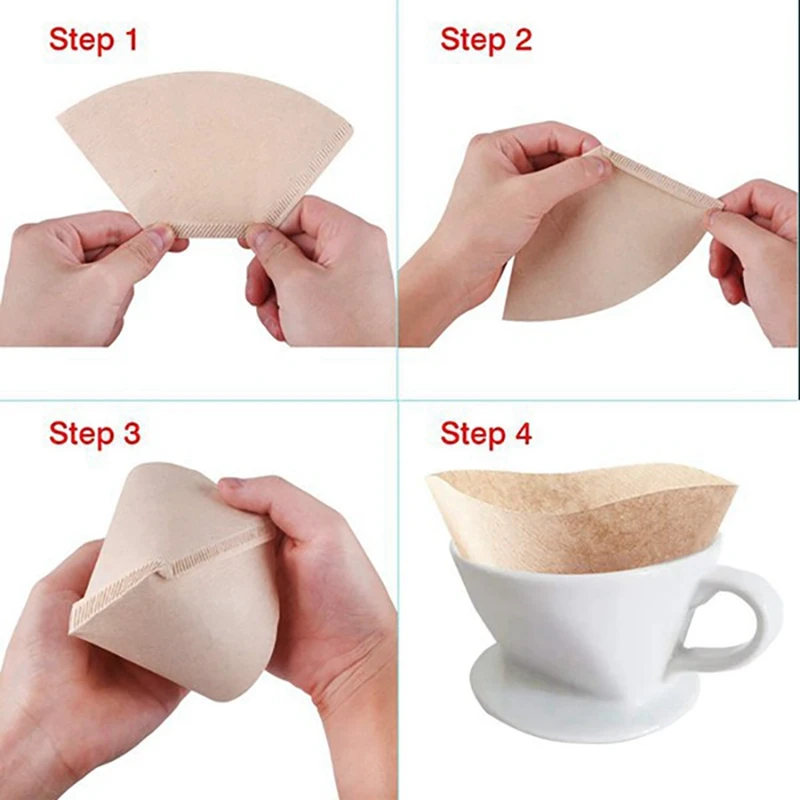 Step 1

Step 2

Step 3

Step 4