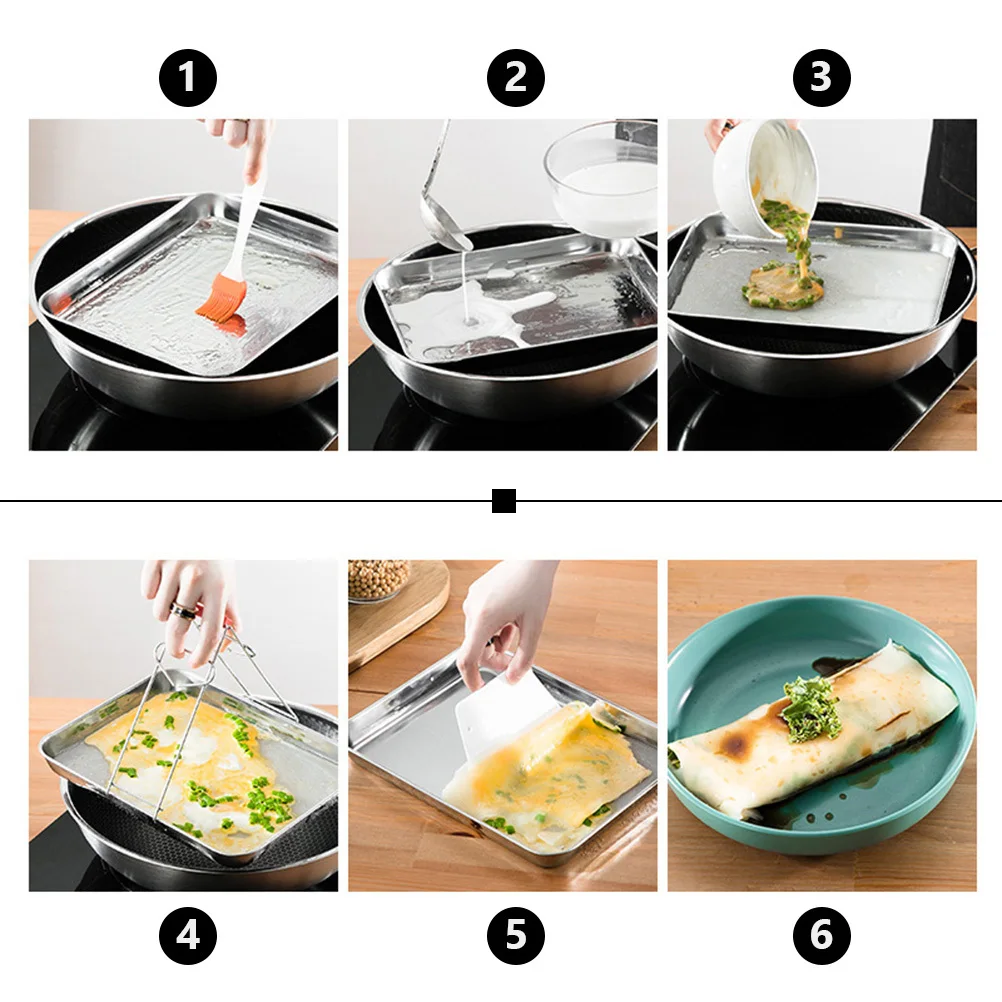 1
2
3
4
5
6