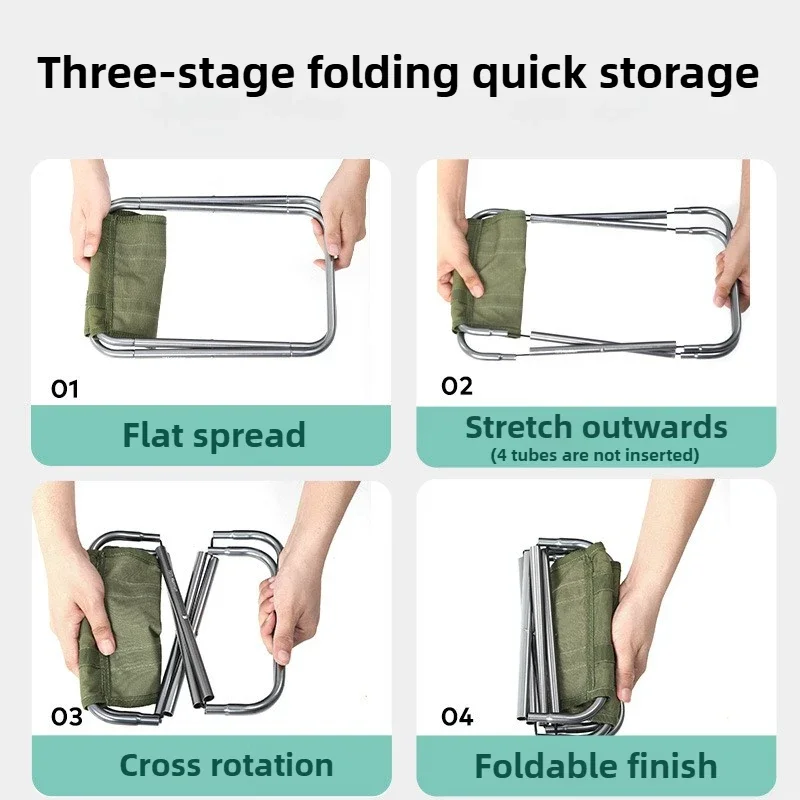 Three-stage folding quick storage

01

Flat spread

02

Stretch outwards
(4 tubes are not inserted)

03

Cross rotation

04

Foldable finish