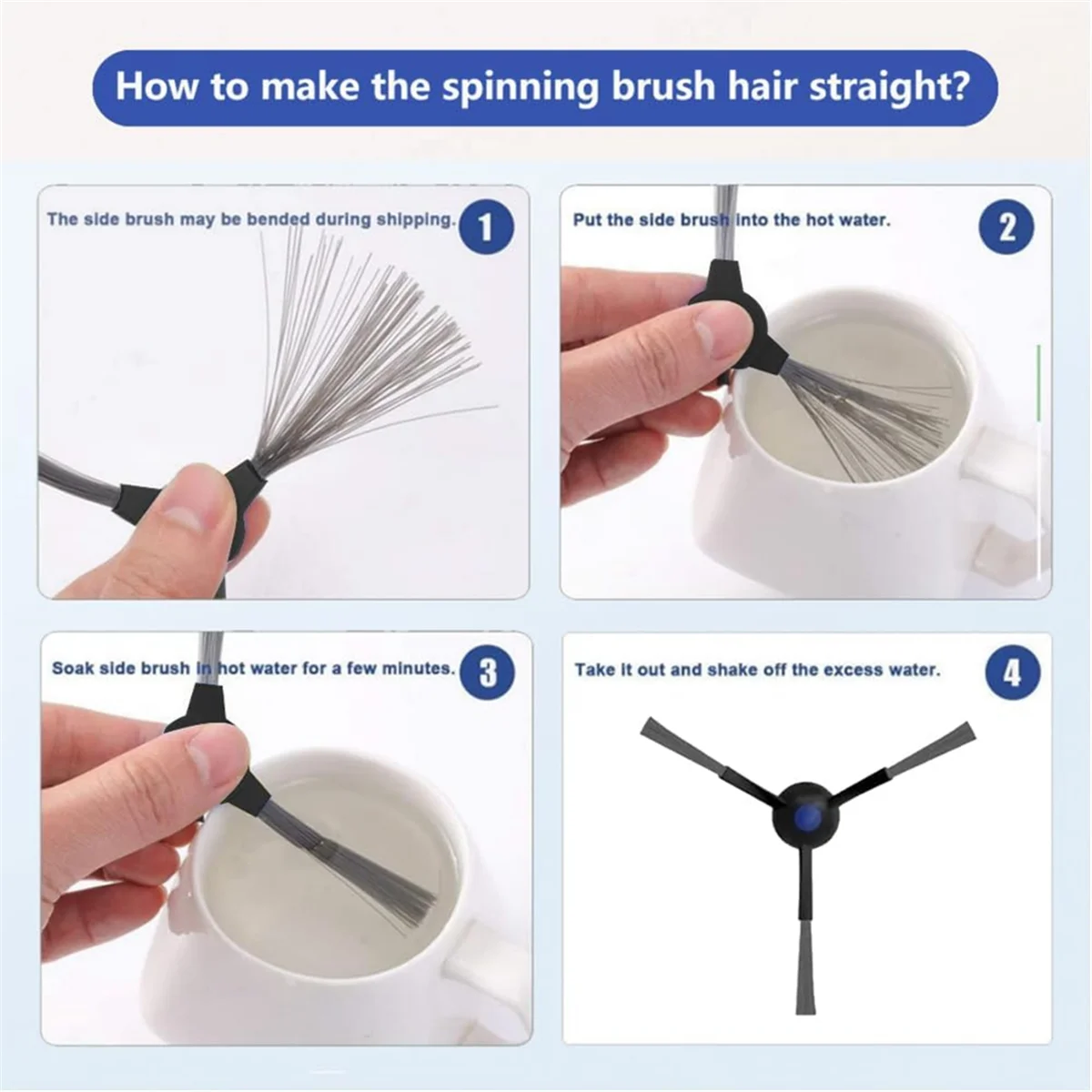 How to make the spinning brush hair straight?

The side brush may be bended during shipping.

1

Put the side brush into the hot water.

2

Soak side brush in hot water for a few minutes.

3

Take it out and shake off the excess water.

4