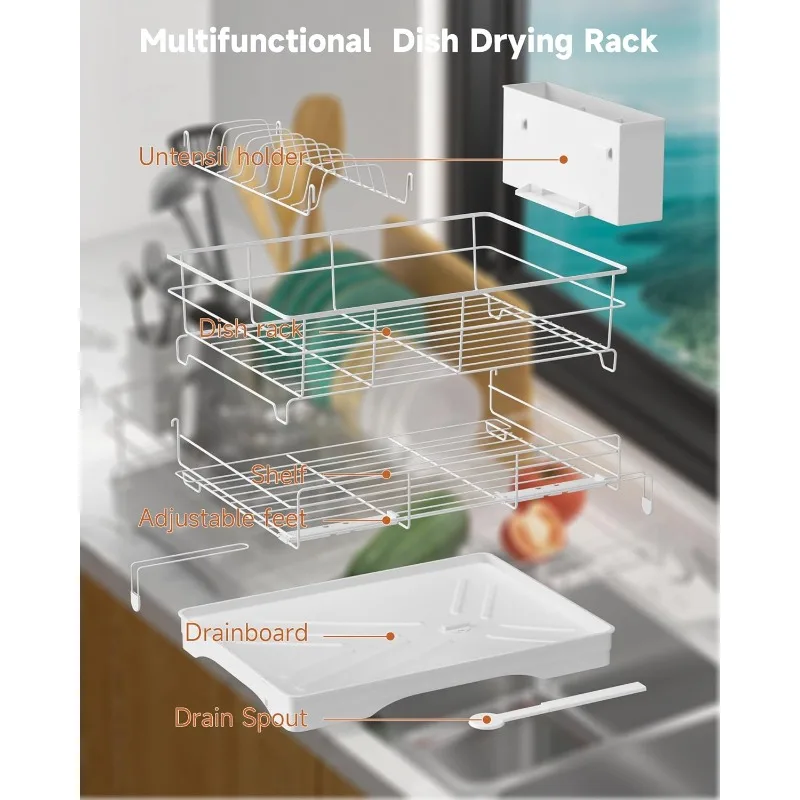 Multifunctional Dish Drying Rack

Untensil holder

Dish rack

Shelf

Adjustable feet

Drainboard

Drain Spout