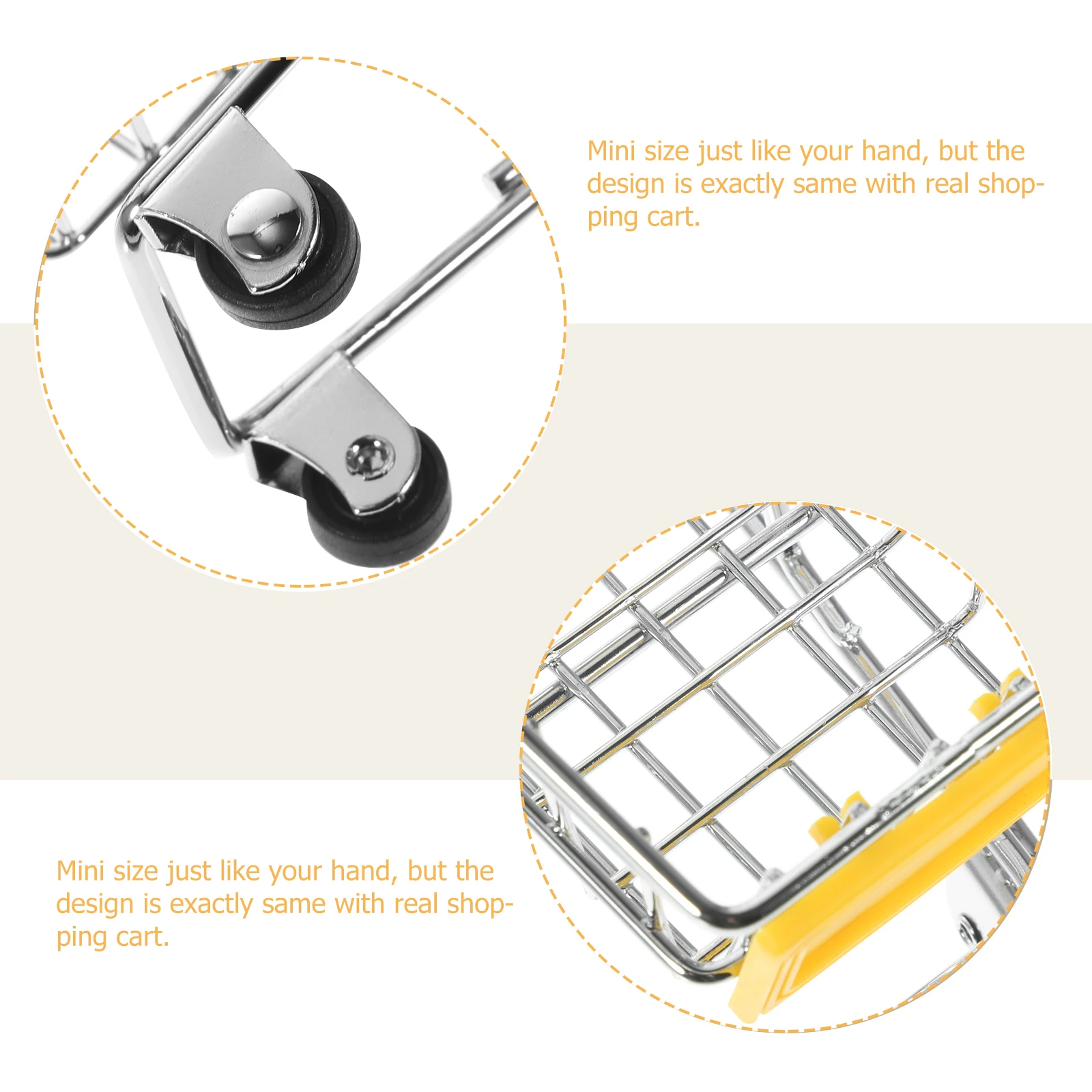 Mini size just like your hand, but the design is exactly same with real shopping cart.

Mini size just like your hand, but the design is exactly same with real shopping cart.