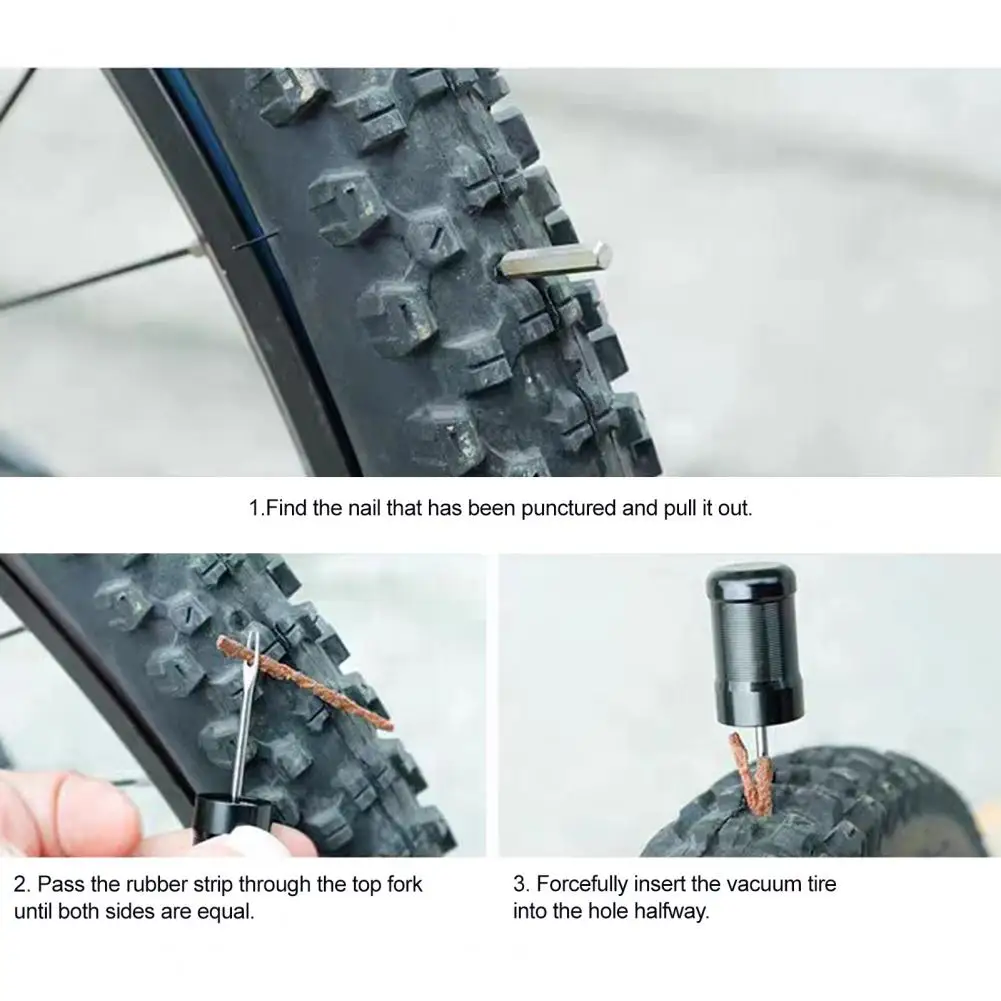 1.Find the nail that has been punctured and pull it out.

2. Pass the rubber strip through the top fork until both sides are equal.

3. Forcefully insert the vacuum tire into the hole halfway.