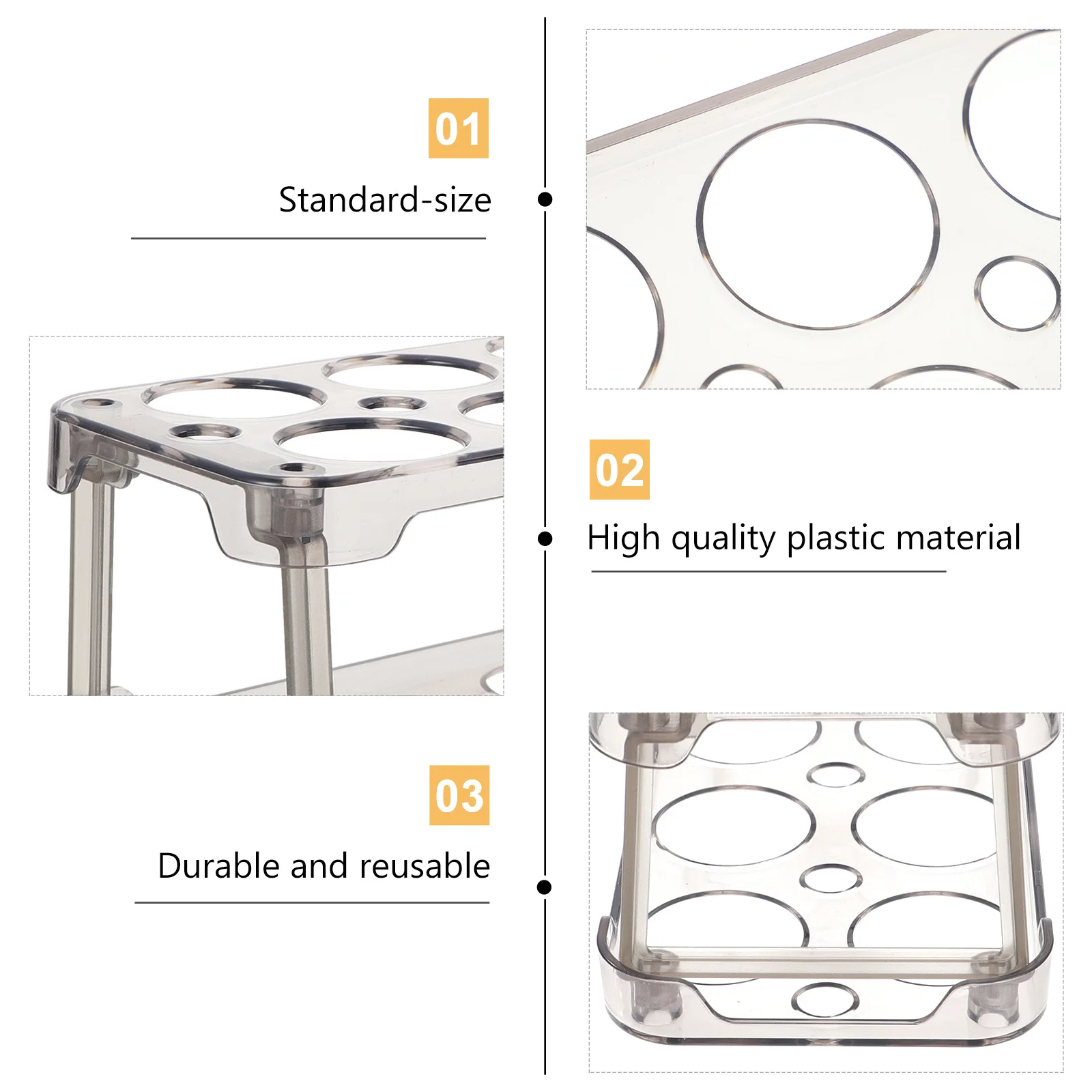 01

Standard-size

02

High quality plastic material

03

Durable and reusable