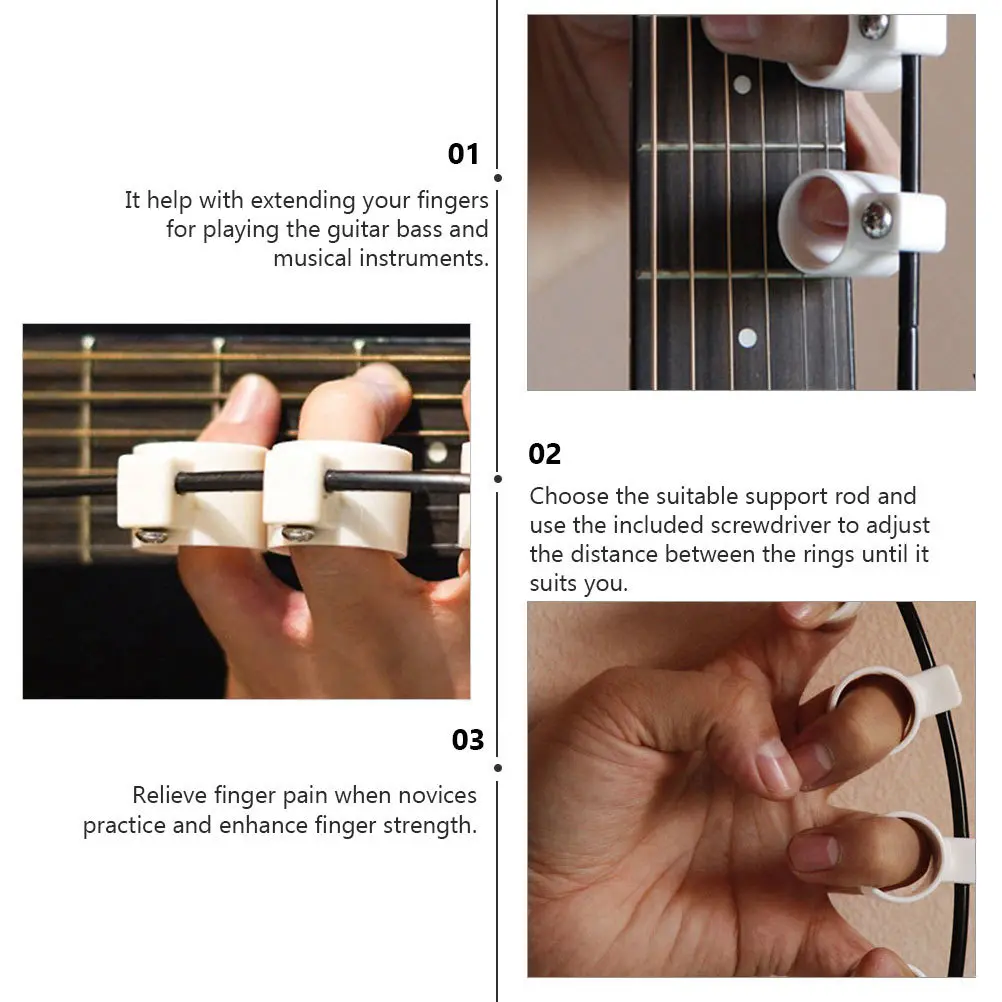 01

It help with extending your fingers for playing the guitar bass and musical instruments.

02

Choose the suitable support rod and use the included screwdriver to adjust the distance between the rings until it suits you.

03

Relieve finger pain when novices practice and enhance finger strength.