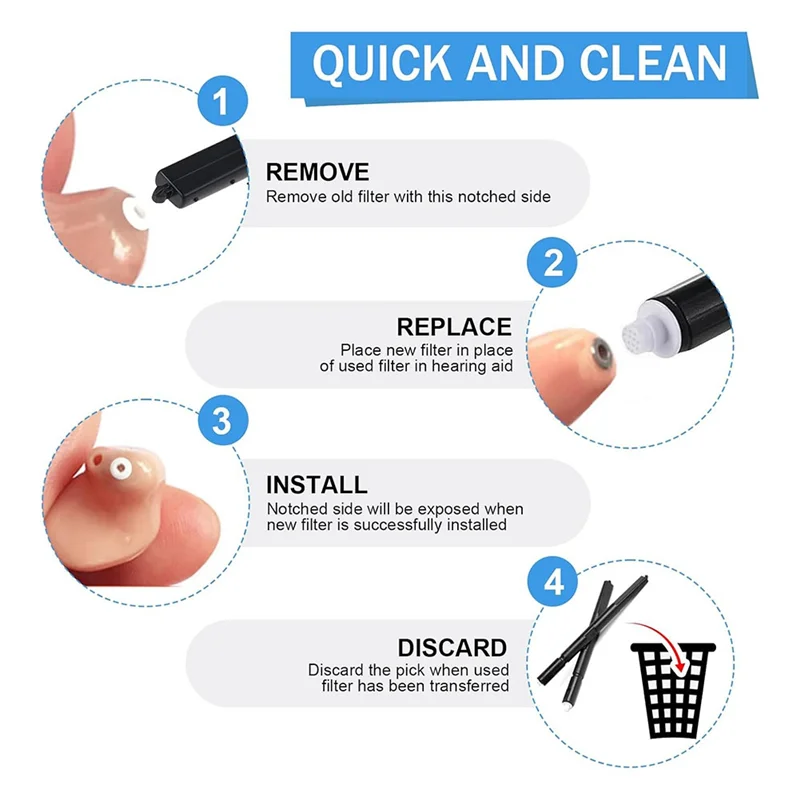 QUICK AND CLEAN

1

REMOVE
Remove old filter with this notched side

2

REPLACE
Place new filter in place of used filter in hearing aid

3

INSTALL
Notched side will be exposed when new filter is successfully installed

4

DISCARD
Discard the pick when used filter has been transferred