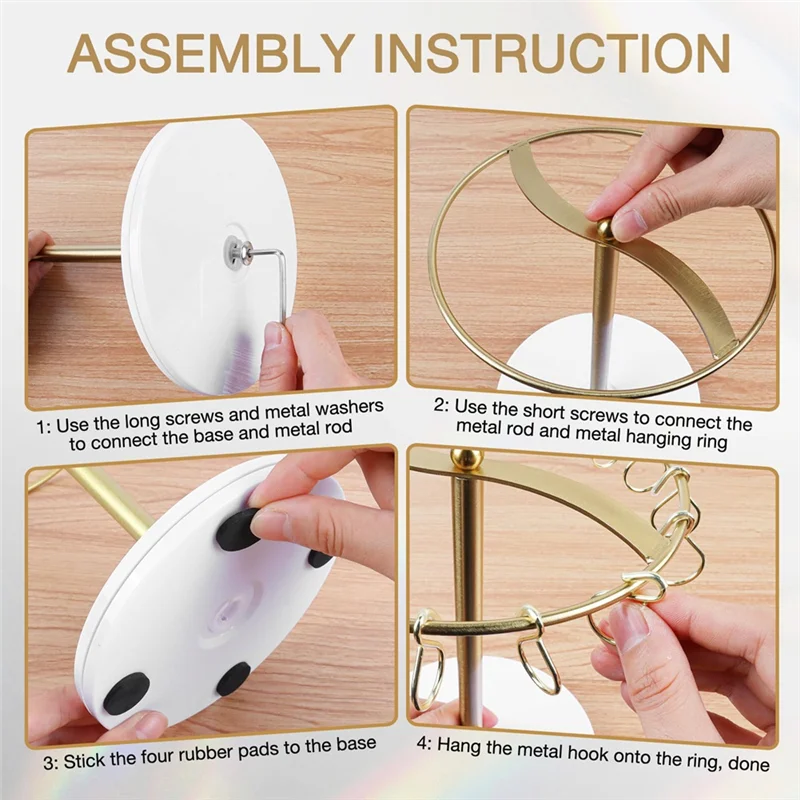 ASSEMBLY INSTRUCTION

1: Use the long screws and metal washers to connect the base and metal rod

2: Use the short screws to connect the metal rod and metal hanging ring

3: Stick the four rubber pads to the base

4: Hang the metal hook onto the ring, done