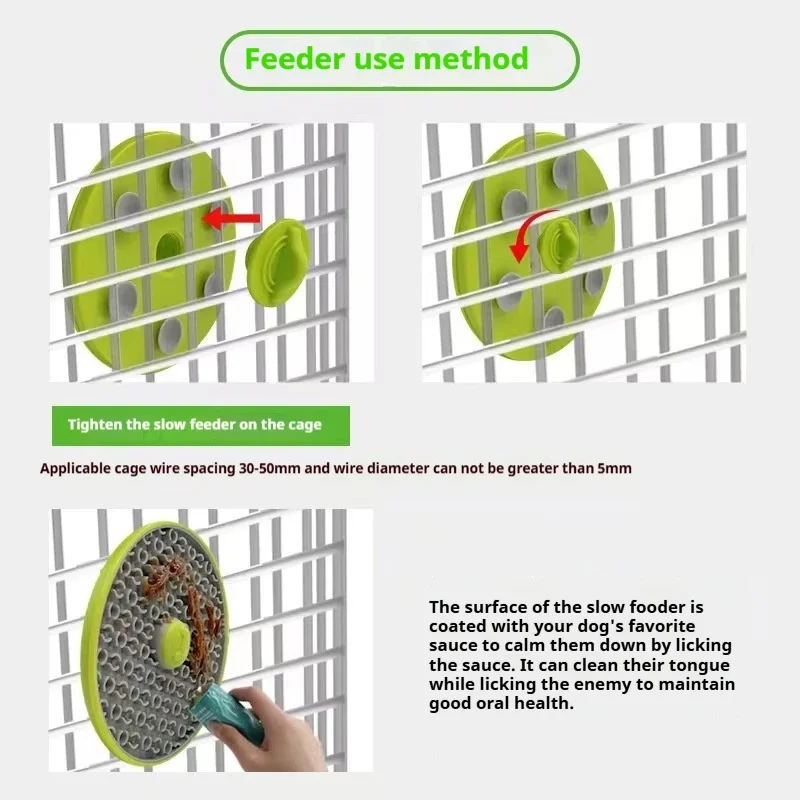 Feeder use method

Tighten the slow feeder on the cage

Applicable cage wire spacing 30-50mm and wire diameter can not be greater than 5mm

The surface of the slow fooder is coated with your dog's favorite sauce to calm them down by licking the sauce. It can clean their tongue while licking the enemy to maintain good oral health.