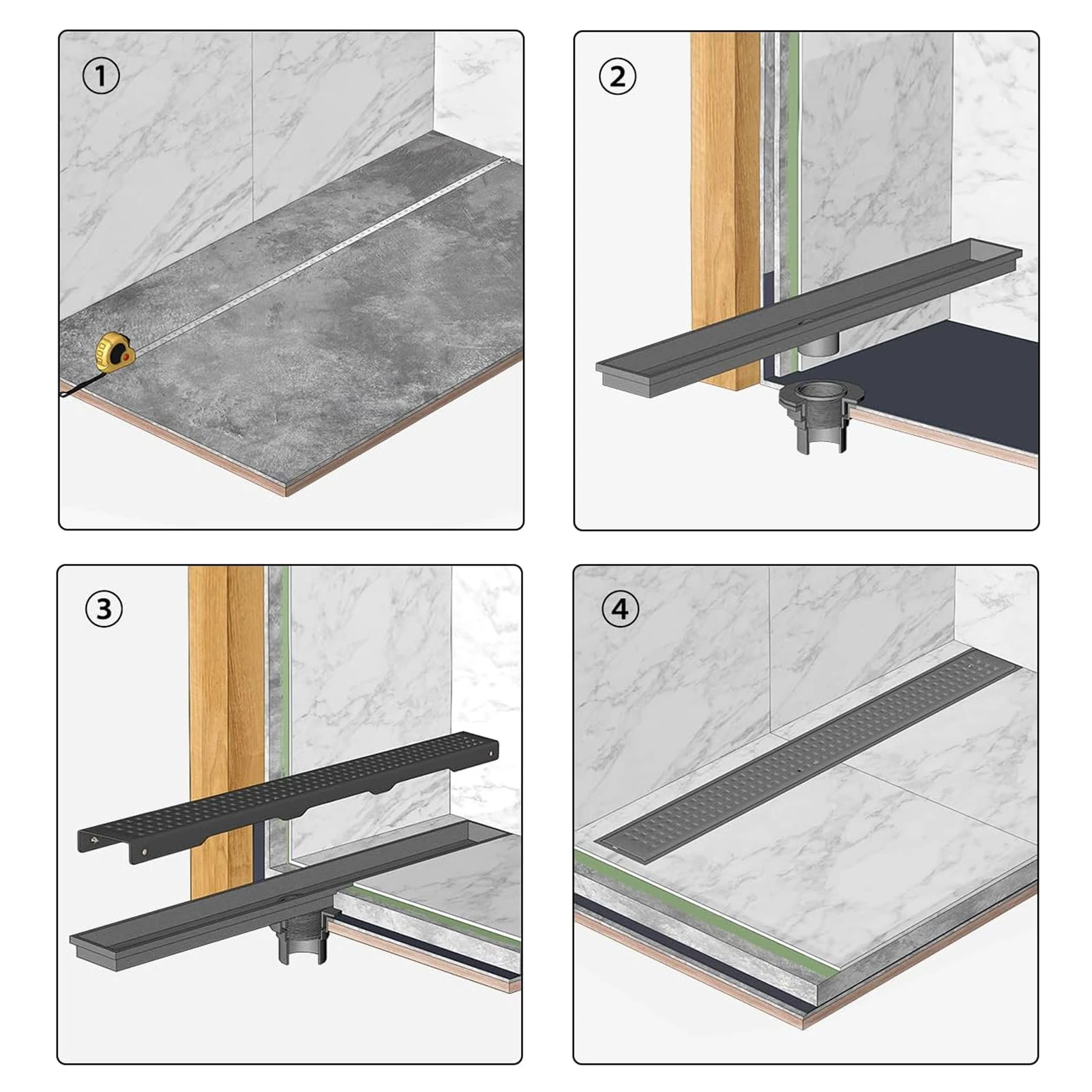 ①

②

③

④