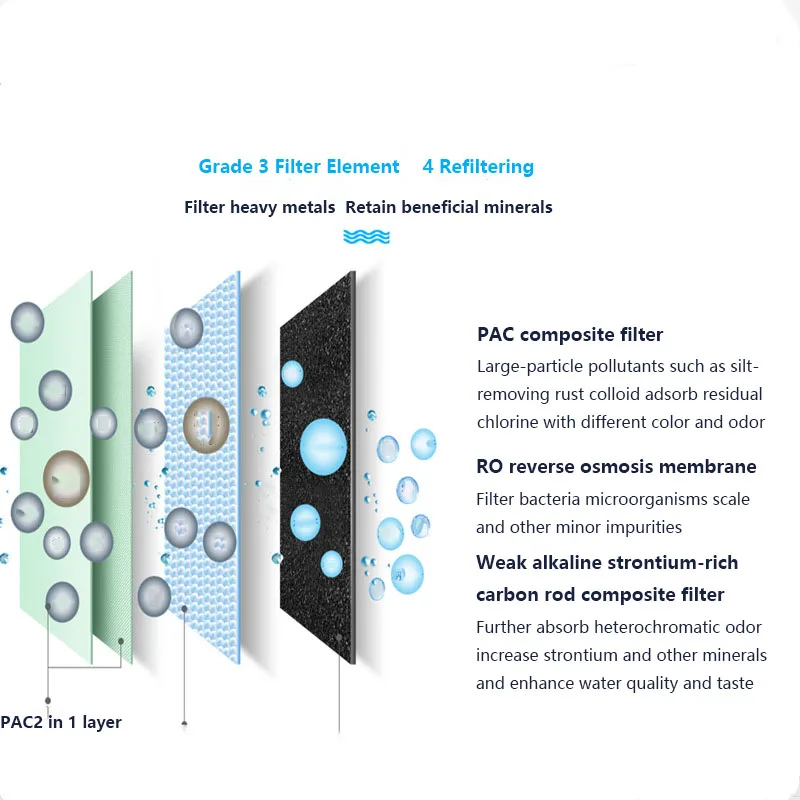 Grade 3 Filter Element 4 Refiltering

Filter heavy metals Retain beneficial minerals

PAC composite filter

Large-particle pollutants such as silt-removing rust colloid adsorb residual chlorine with different color and odor

RO reverse osmosis membrane

Filter bacteria microorganisms scale and other minor impurities

Weak alkaline strontium-rich carbon rod composite filter

Further absorb heterochromatic odor increase strontium and other minerals and enhance water quality and taste

PAC2 in 1 layer