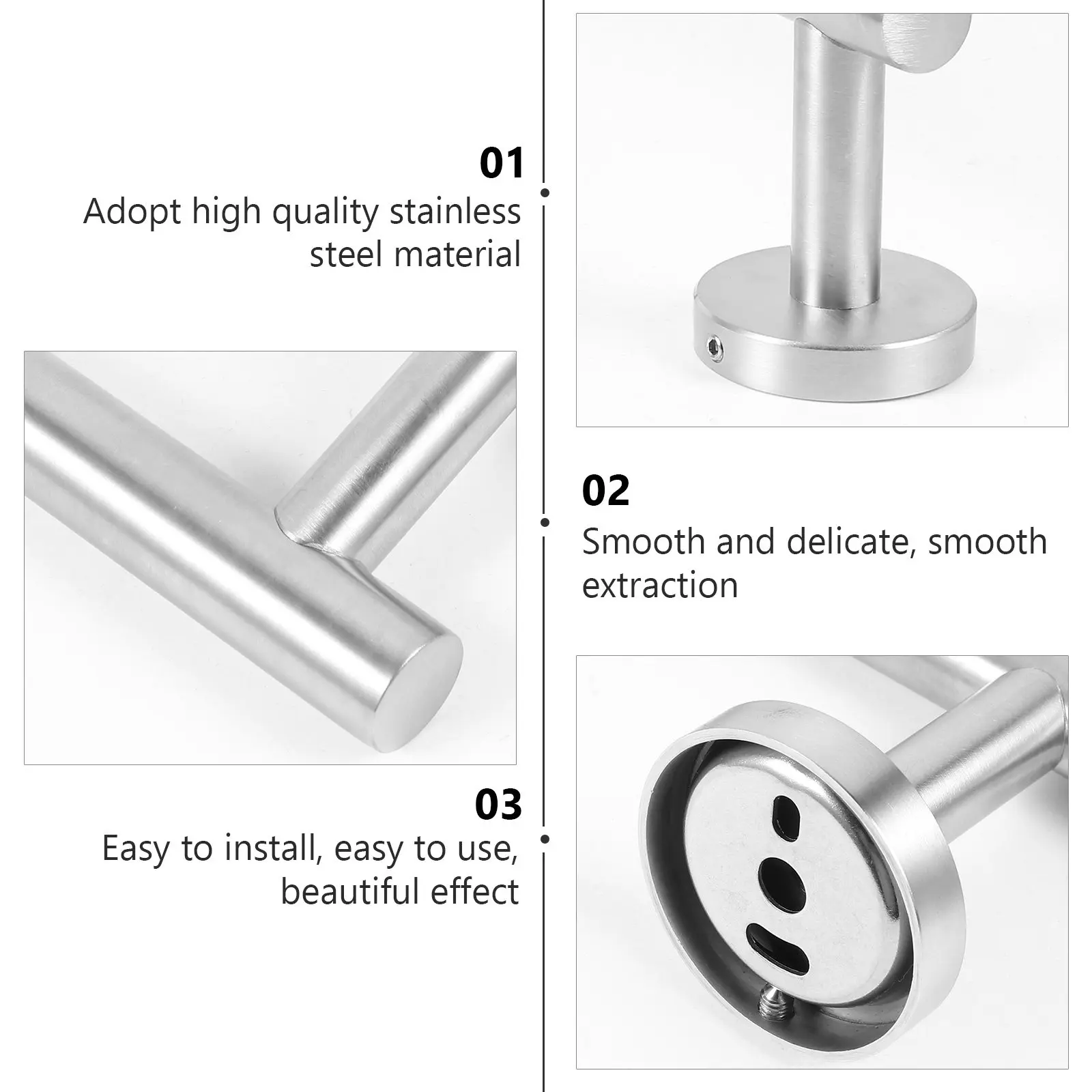 01
Adopt high quality stainless steel material

02
Smooth and delicate, smooth extraction

03
Easy to install, easy to use, beautiful effect