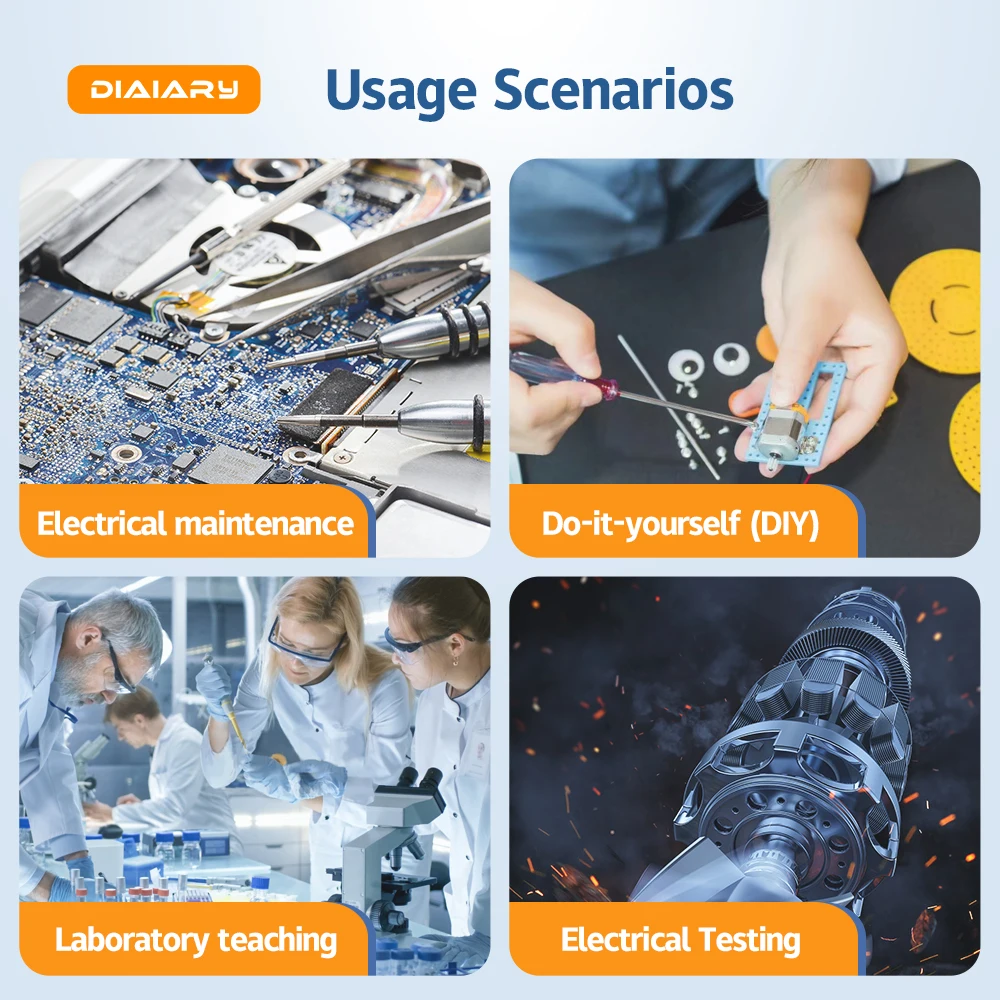 DIAIARY

Usage Scenarios

Electrical maintenance

Do-it-yourself (DIY)

Laboratory teaching

Electrical Testing