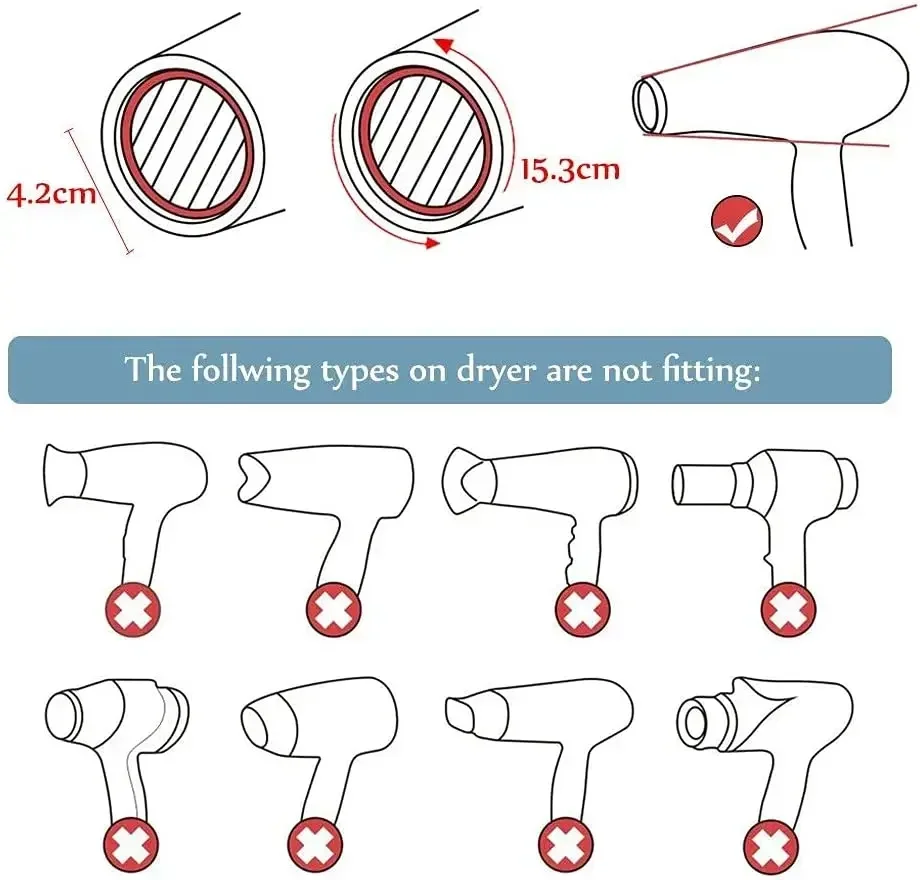 4.2cm

15.3cm

The follwing types on dryer are not fitting: