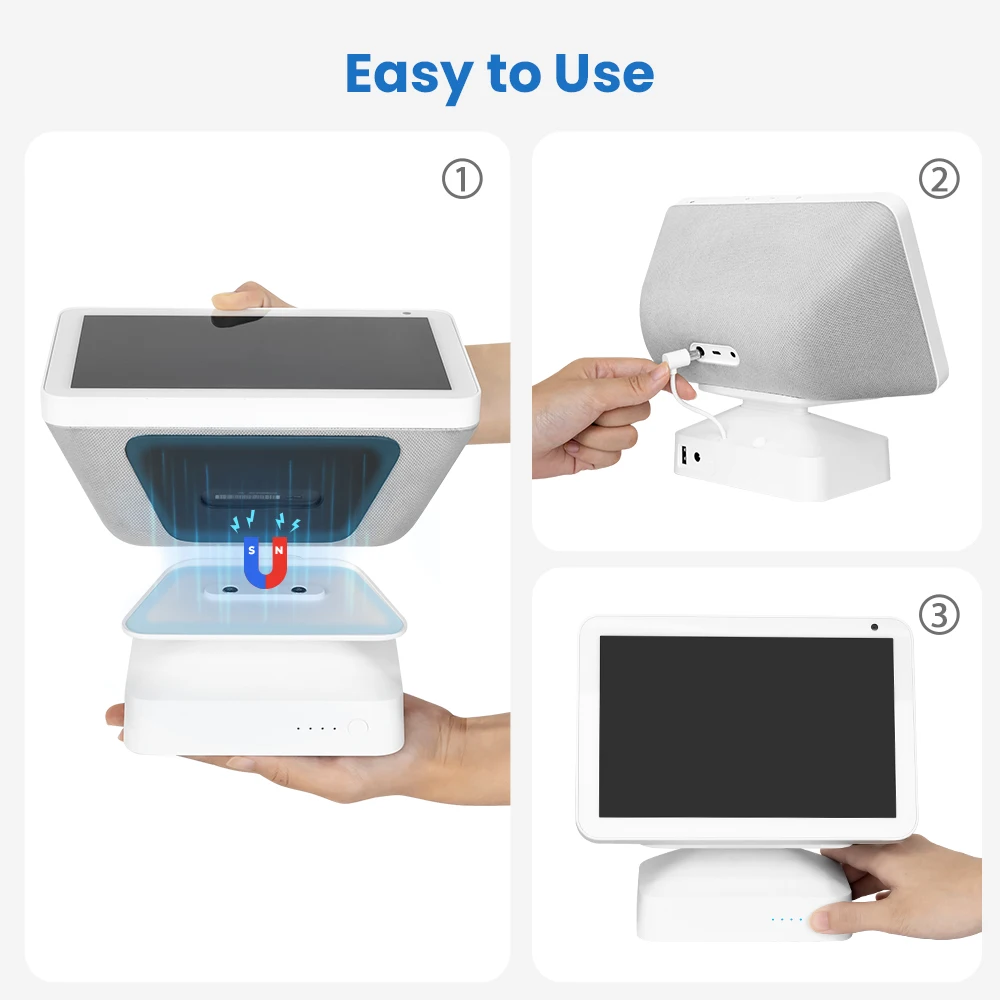 Easy to Use

①

S N

②

③