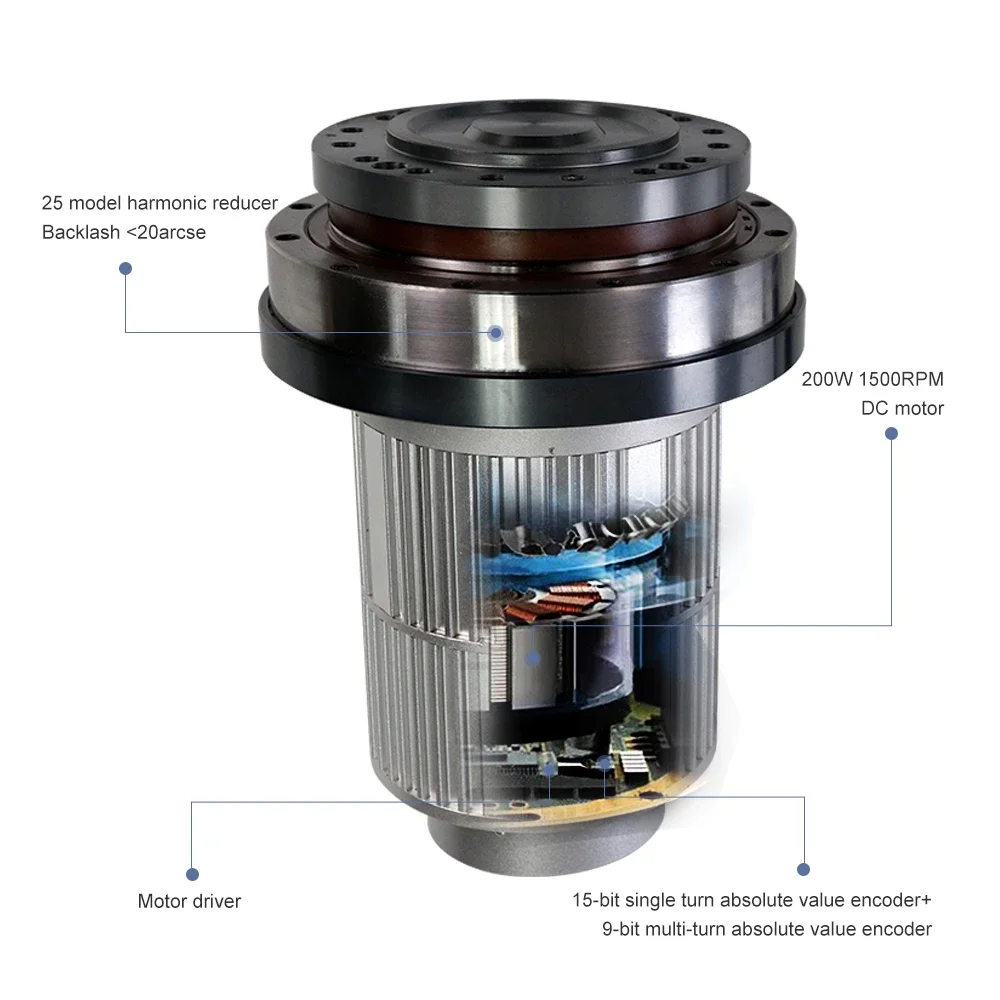 25 model harmonic reducer
Backlash <20arcse

200W 1500RPM
DC motor

Motor driver

15-bit single turn absolute value encoder+
9-bit multi-turn absolute value encoder