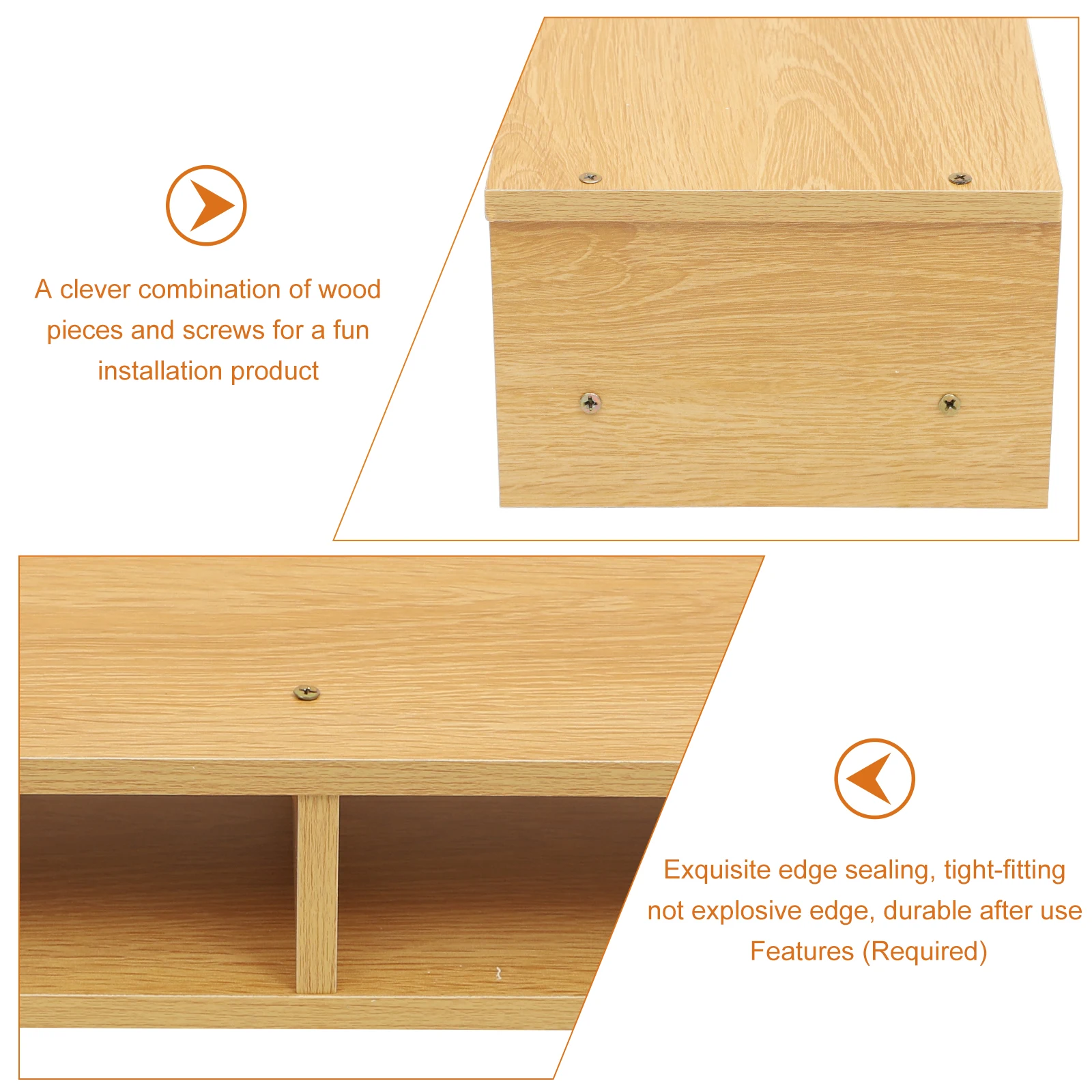 A clever combination of wood pieces and screws for a fun installation product

Exquisite edge sealing, tight-fitting not explosive edge, durable after use Features (Required)