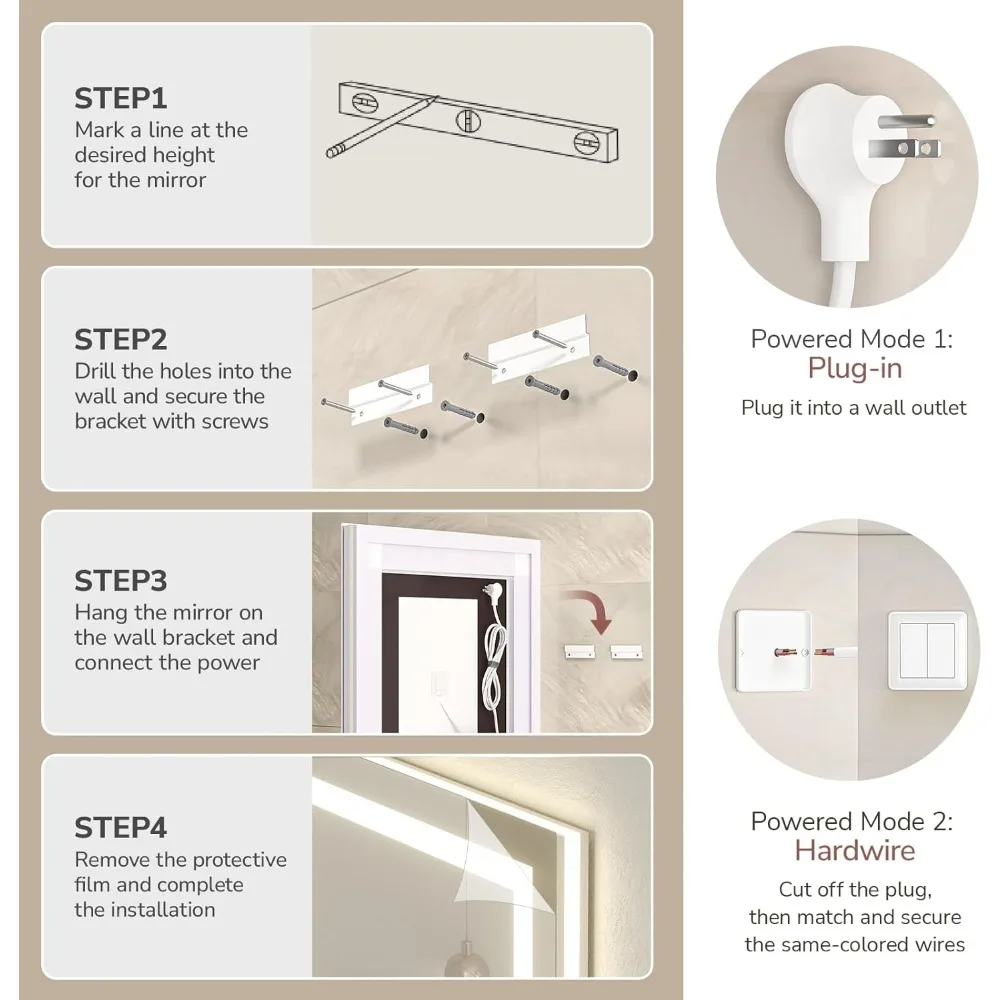 STEP1
Mark a line at the desired height for the mirror

STEP2
Drill the holes into the wall and secure the bracket with screws

STEP3
Hang the mirror on the wall bracket and connect the power

STEP4
Remove the protective film and complete the installation

Powered Mode 1:
Plug-in
Plug it into a wall outlet

Powered Mode 2:
Hardwire
Cut off the plug, then match and secure the same-colored wires