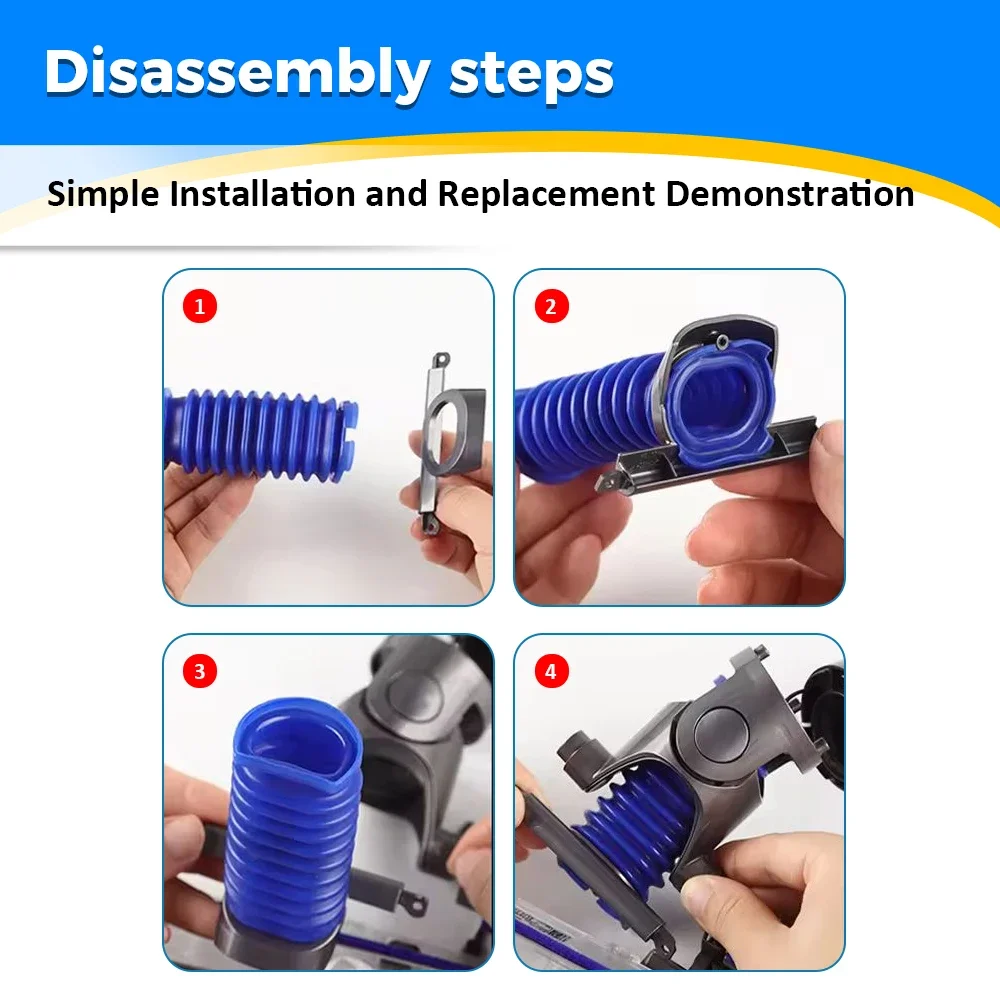 Disassembly steps

Simple Installation and Replacement Demonstration

1

2

3

4