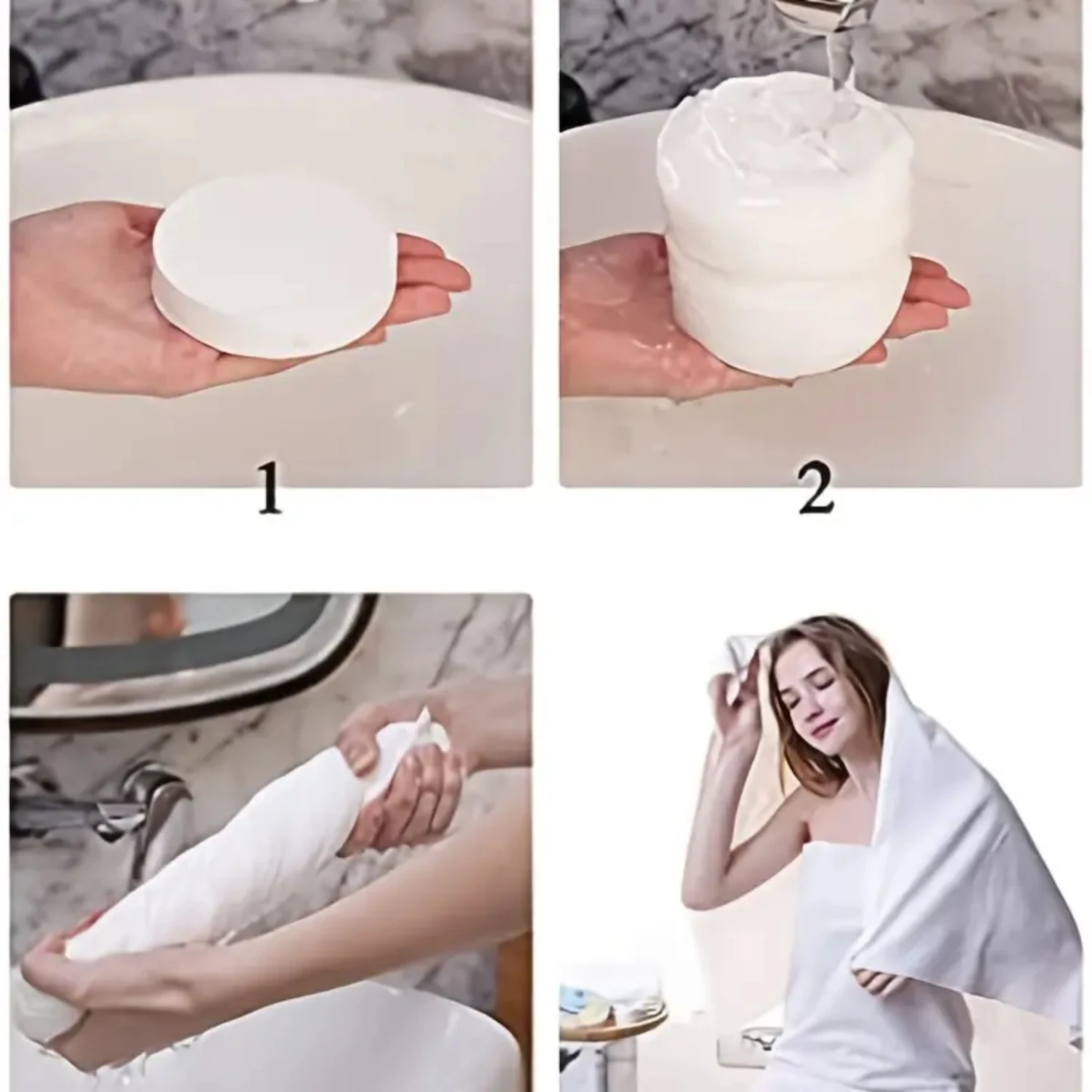 1

2