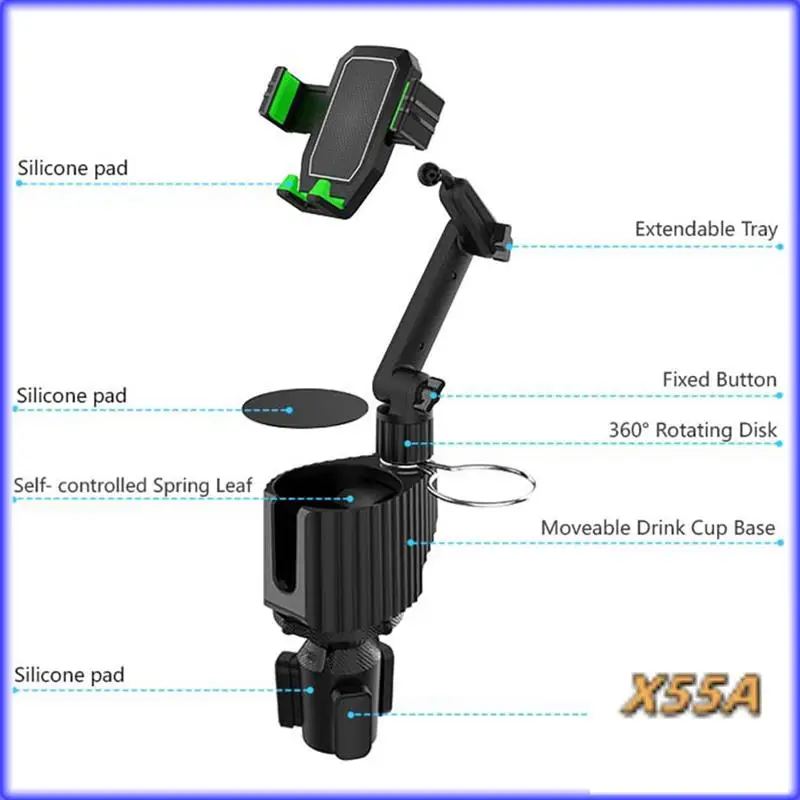 Silicone pad

Extendable Tray

Silicone pad

Fixed Button

360° Rotating Disk

Self- controlled Spring Leaf

Moveable Drink Cup Base

Silicone pad

X55A