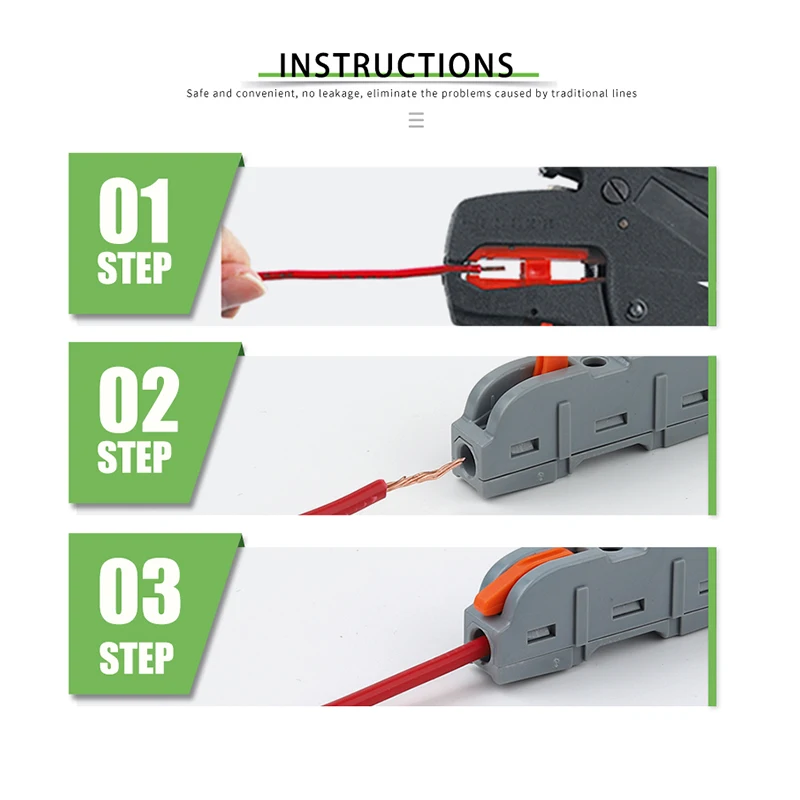 INSTRUCTIONS

Safe and convenient, no leakage, eliminate the problems caused by traditional lines

01
STEP

02
STEP

03
STEP