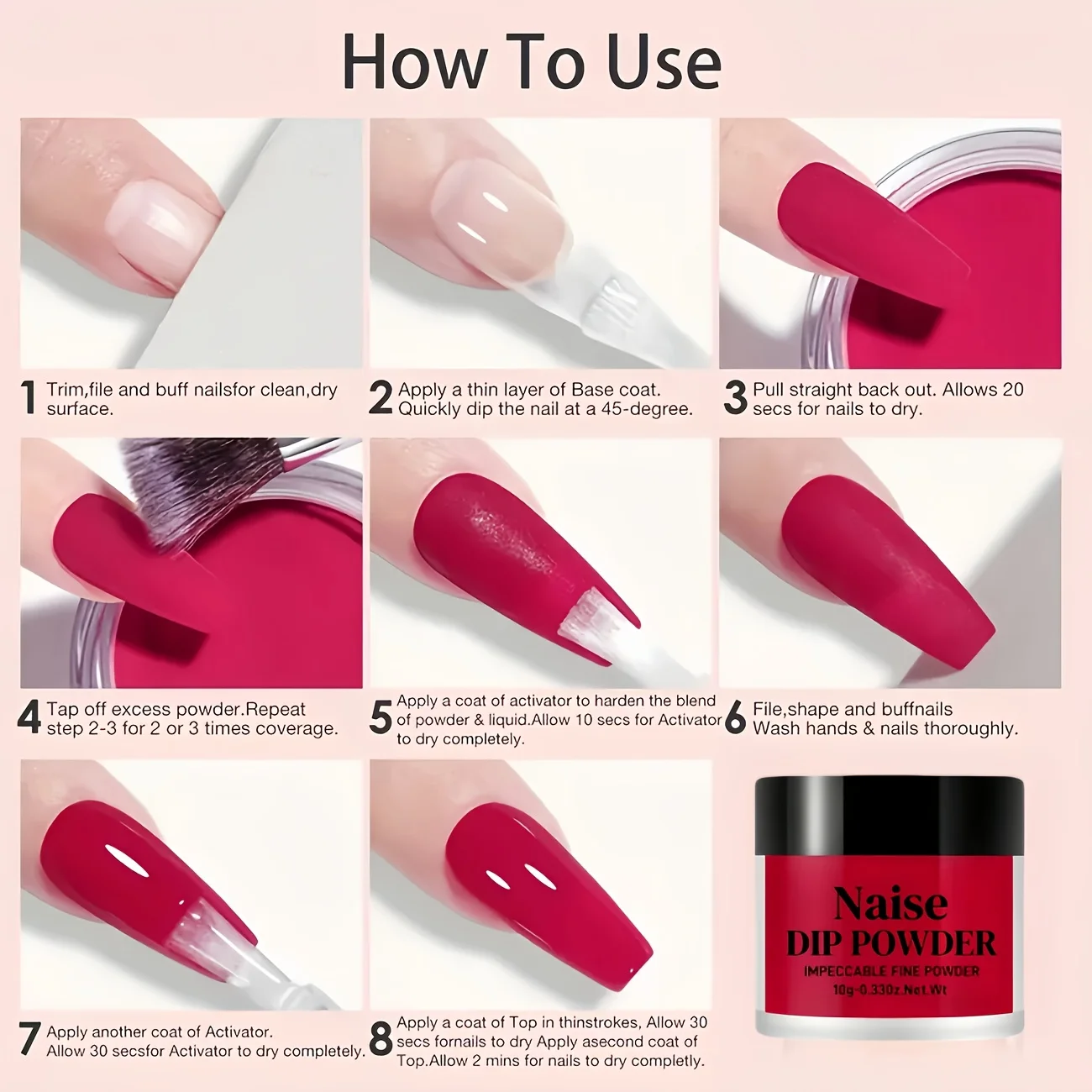 How To Use

1 Trim,file and buff nailsfor clean,dry surface.

2 Apply a thin layer of Base coat. Quickly dip the nail at a 45-degree.

3 Pull straight back out. Allows 20 secs for nails to dry.

4 Tap off excess powder.Repeat step 2-3 for 2 or 3 times coverage.

5 Apply a coat of activator to harden the blend of powder & liquid.Allow 10 secs for Activator to dry completely.

6 File,shape and buffnails Wash hands & nails thoroughly.

7 Apply another coat of Activator. Allow 30 secsfor Activator to dry completely.

8 Apply a coat of Top in thinstrokes, Allow 30 secs fornails to dry Apply asecond coat of Top.Allow 2 mins for nails to dry complelty.

Naise
DIP POWDER
IMPECCABLE FINE POWDER
10g-0.33Oz.Net.Wt