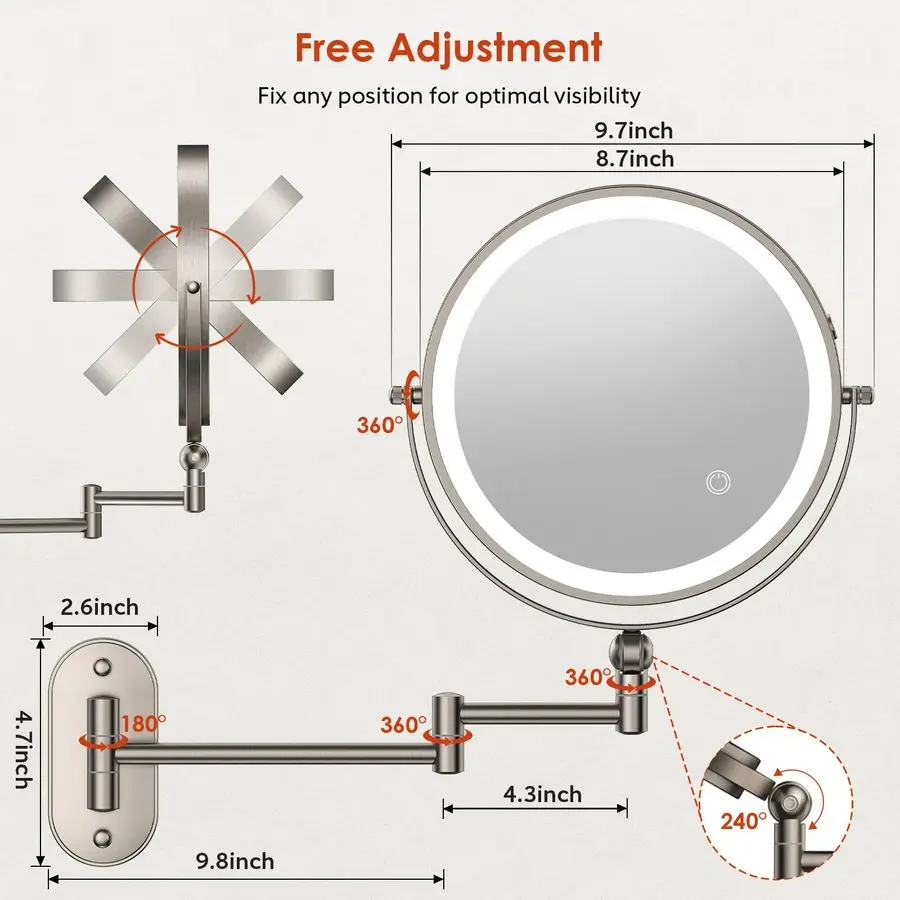 Free Adjustment

Fix any position for optimal visibility

9.7inch

8.7inch

360°

2.6inch

4.7inch

180°

360°

360°

4.3inch

240°

9.8inch