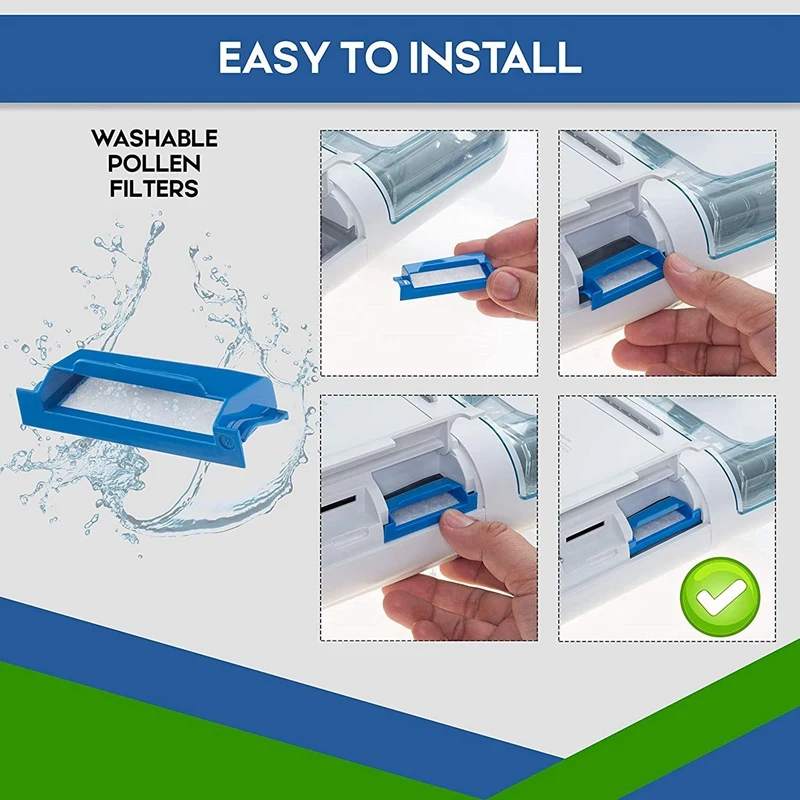 EASY TO INSTALL

WASHABLE POLLEN FILTERS